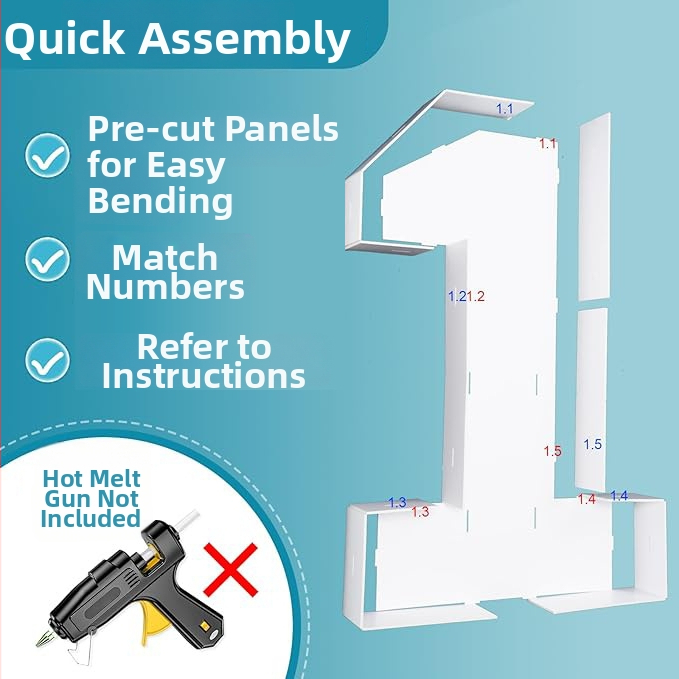 Quick Assembly

Pre-cut Panels for Easy Bending

Match Numbers

Refer to Instructions

Hot Melt Gun Not Included

1.1
1.1
1.2 1.2
1.5
1.5
1.3
1.3
1.4
1.4