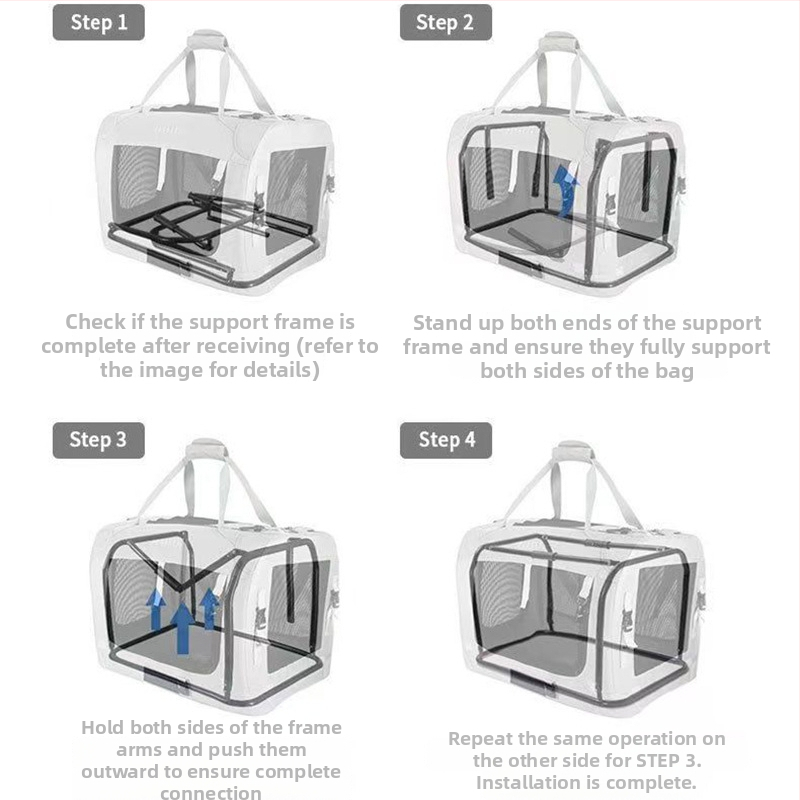 Step 1

Check if the support frame is complete after receiving (refer to the image for details)

Step 2

Stand up both ends of the support frame and ensure they fully support both sides of the bag

Step 3

Hold both sides of the frame arms and push them outward to ensure complete connection

Step 4

Repeat the same operation on the other side for STEP 3. Installation is complete.