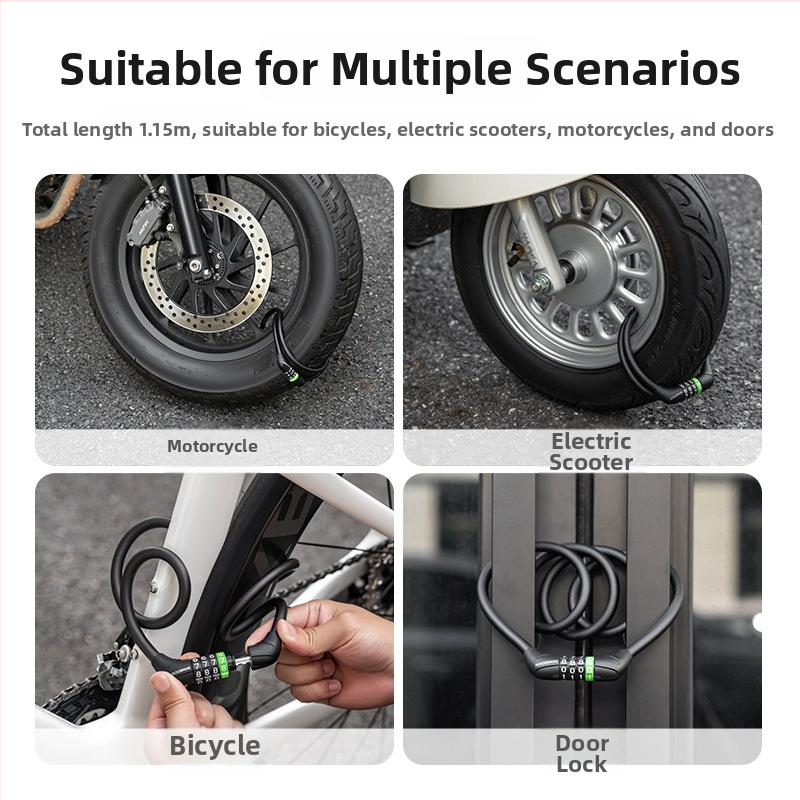 Suitable for Multiple Scenarios

Total length 1.15m, suitable for bicycles, electric scooters, motorcycles, and doors

Motorcycle

Electric Scooter

Bicycle

Door Lock