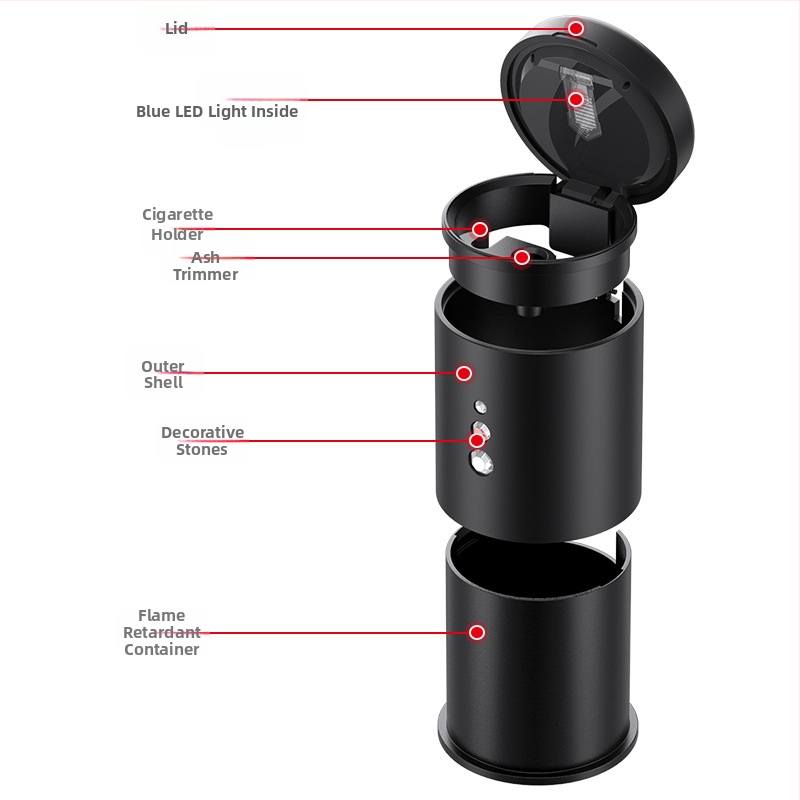 Lid

Blue LED Light Inside

Cigarette Holder

Ash Trimmer

Outer Shell

Decorative Stones

Flame Retardant Container