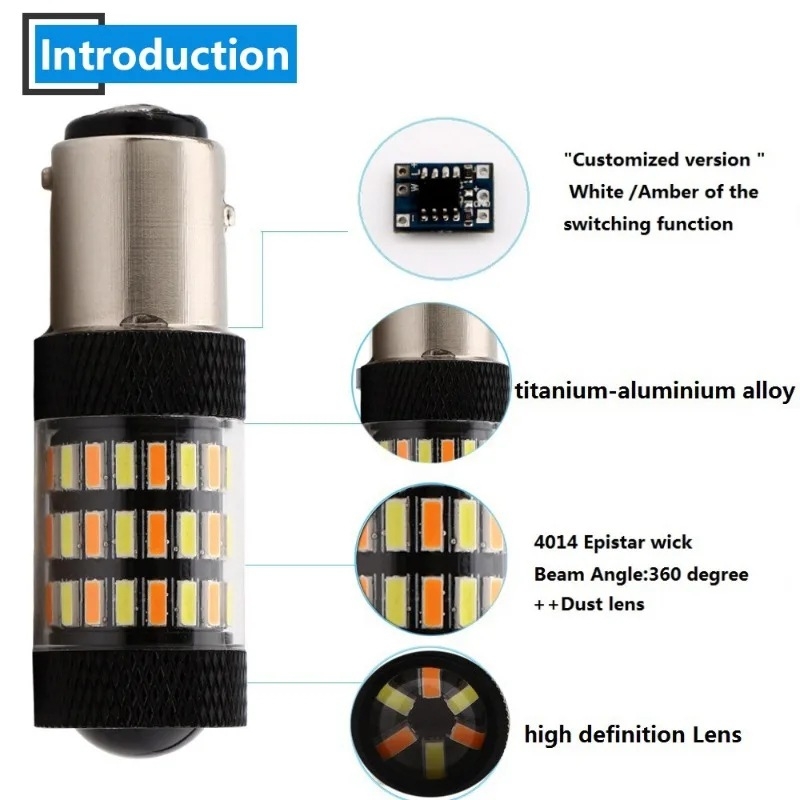 Introduction

"Customized version "
White /Amber of the
switching function

titanium-aluminium alloy

4014 Epistar wick
Beam Angle:360 degree
++Dust lens

high definition Lens