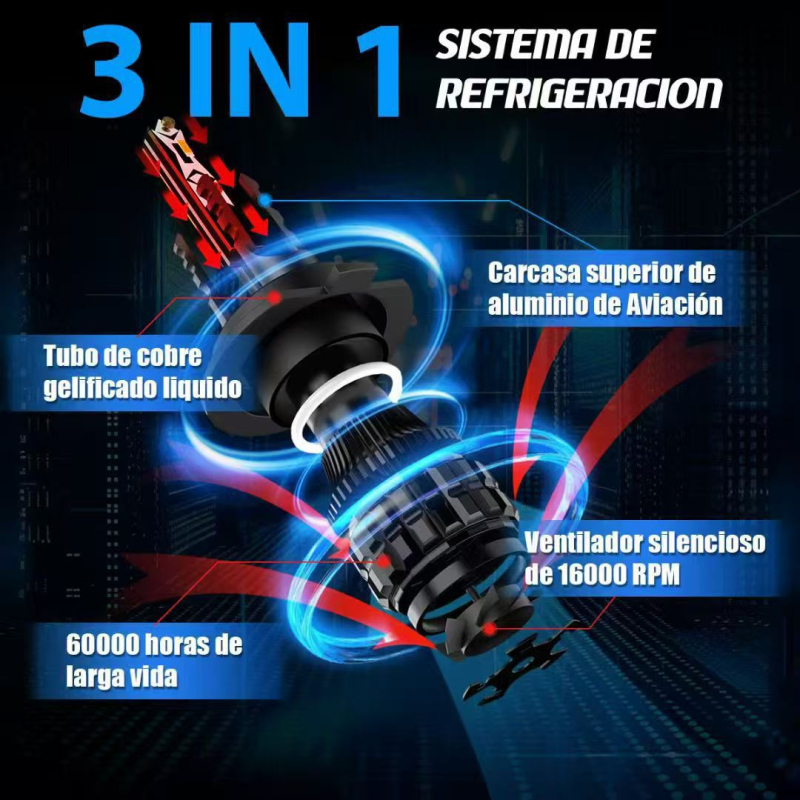 3 IN 1 SISTEMA DE REFRIGERACION

Carcasa superior de aluminio de Aviación

Tubo de cobre gelificado liquido

Ventilador silencioso de 16000 RPM

60000 horas de larga vida