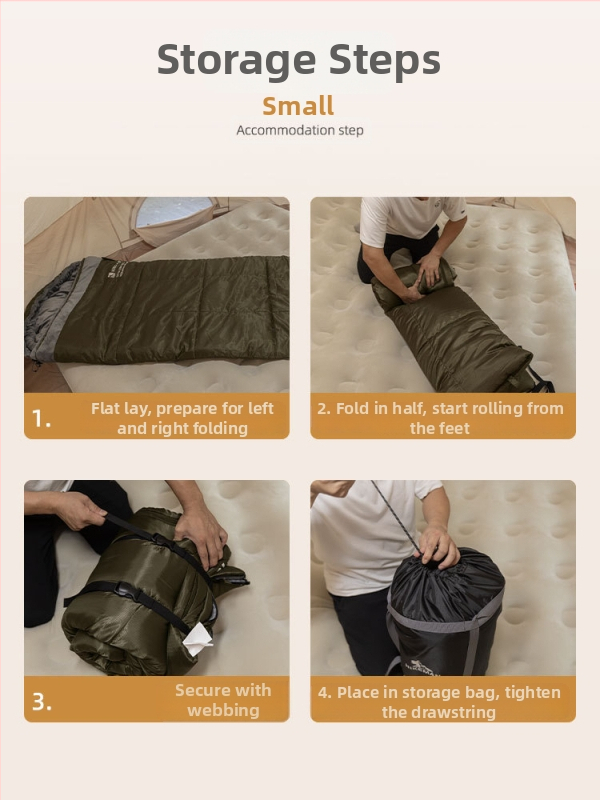 Storage Steps

Small

Accommodation step

1. Flat lay, prepare for left and right folding

2. Fold in half, start rolling from the feet

3. Secure with webbing

4. Place in storage bag, tighten the drawstring