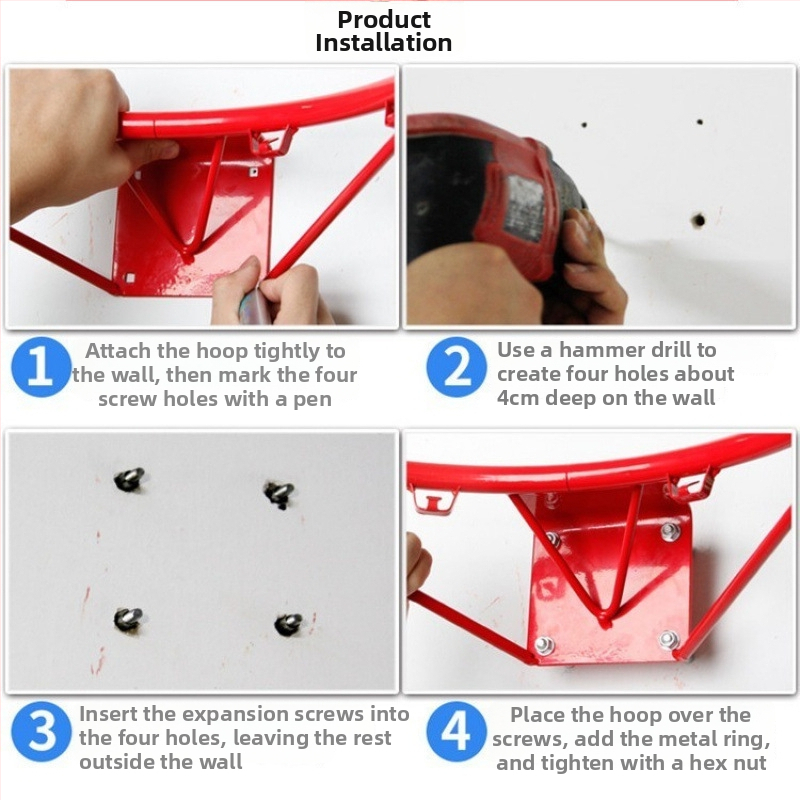 Product Installation

1 Attach the hoop tightly to the wall, then mark the four screw holes with a pen

2 Use a hammer drill to create four holes about 4cm deep on the wall

3 Insert the expansion screws into the four holes, leaving the rest outside the wall

4 Place the hoop over the screws, add the metal ring, and tighten with a hex nut