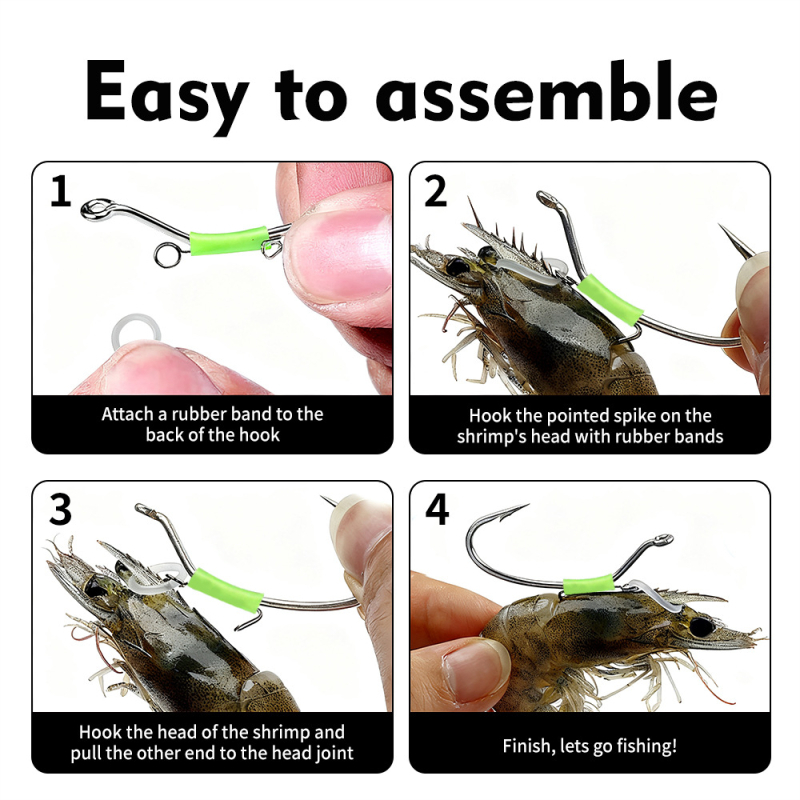 Easy to assemble

1

Attach a rubber band to the back of the hook

2

Hook the pointed spike on the shrimp's head with rubber bands

3

Hook the head of the shrimp and pull the other end to the head joint

4

Finish, lets go fishing!