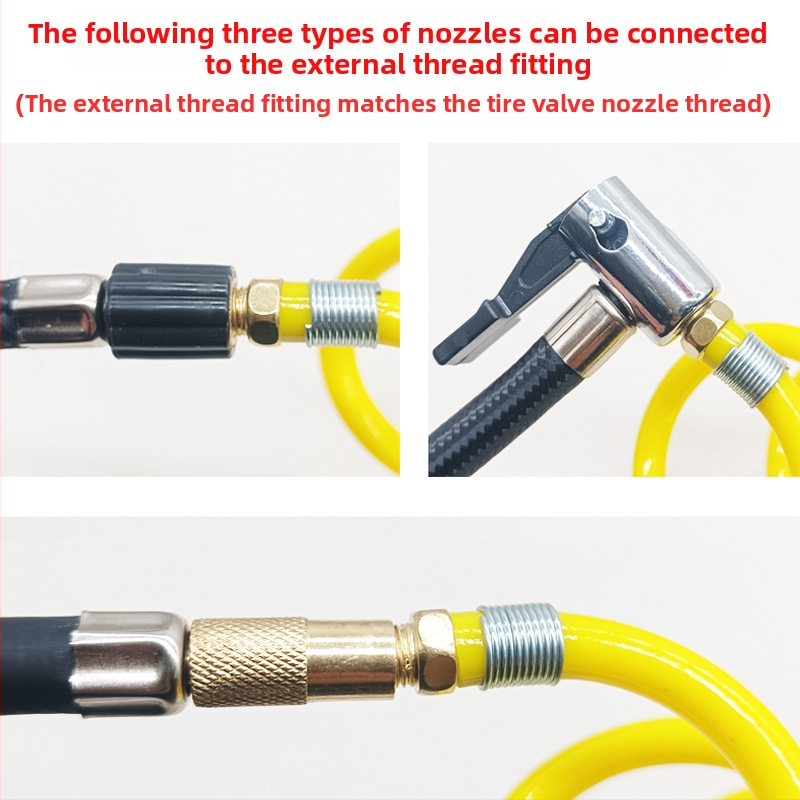 The following three types of nozzles can be connected to the external thread fitting
(The external thread fitting matches the tire valve nozzle thread)