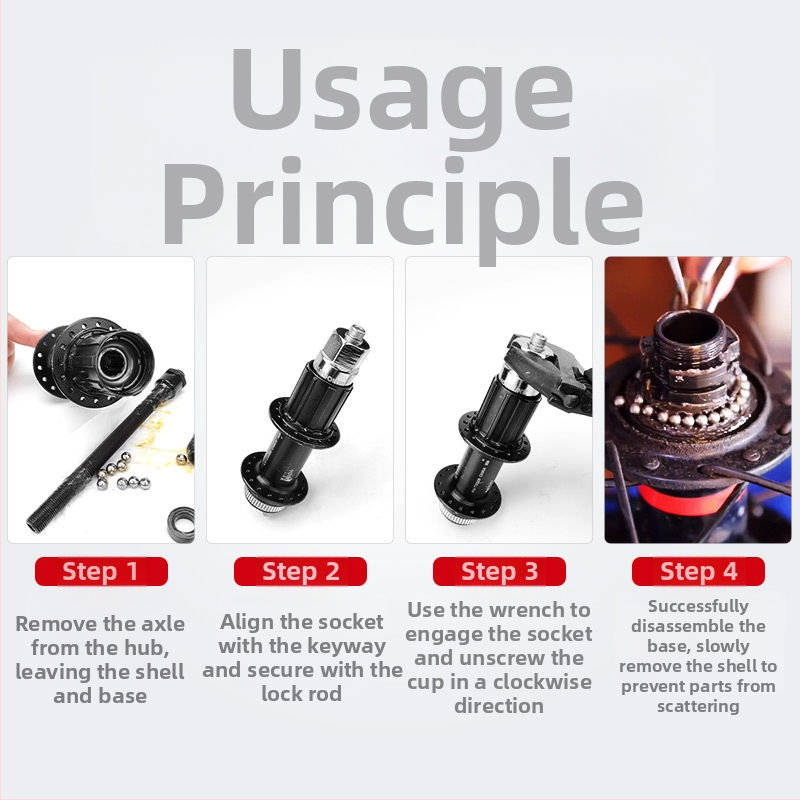 Usage Principle

Step 1

Remove the axle from the hub, leaving the shell and base

Step 2

Align the socket with the keyway and secure with the lock rod

Step 3

Use the wrench to engage the socket and unscrew the cup in a clockwise direction

Step 4

Successfully disassemble the base, slowly remove the shell to prevent parts from scattering