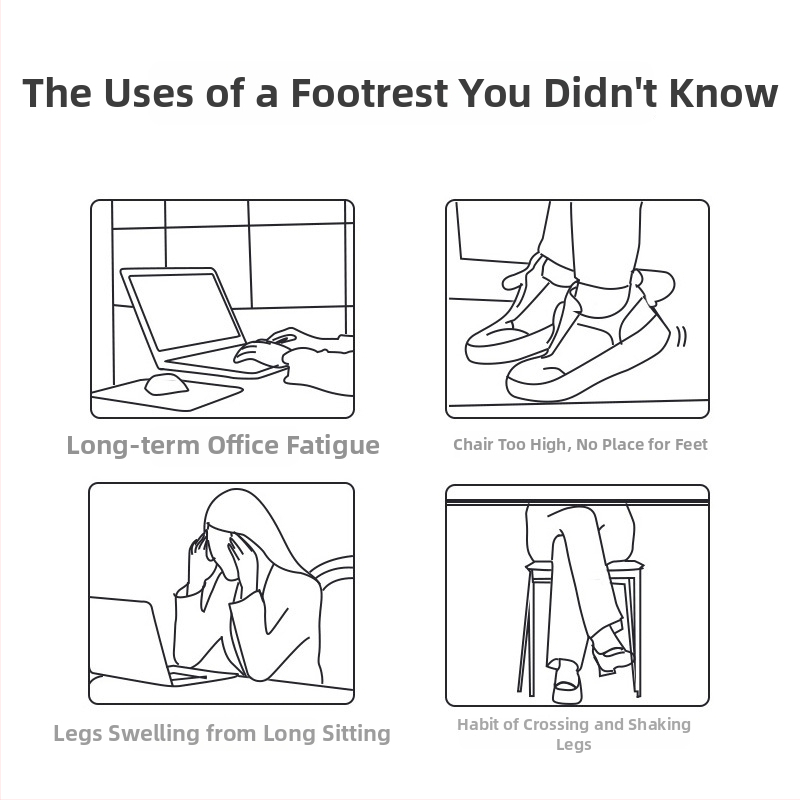 The Uses of a Footrest You Didn't Know

Long-term Office Fatigue

Chair Too High, No Place for Feet

Legs Swelling from Long Sitting

Habit of Crossing and Shaking Legs