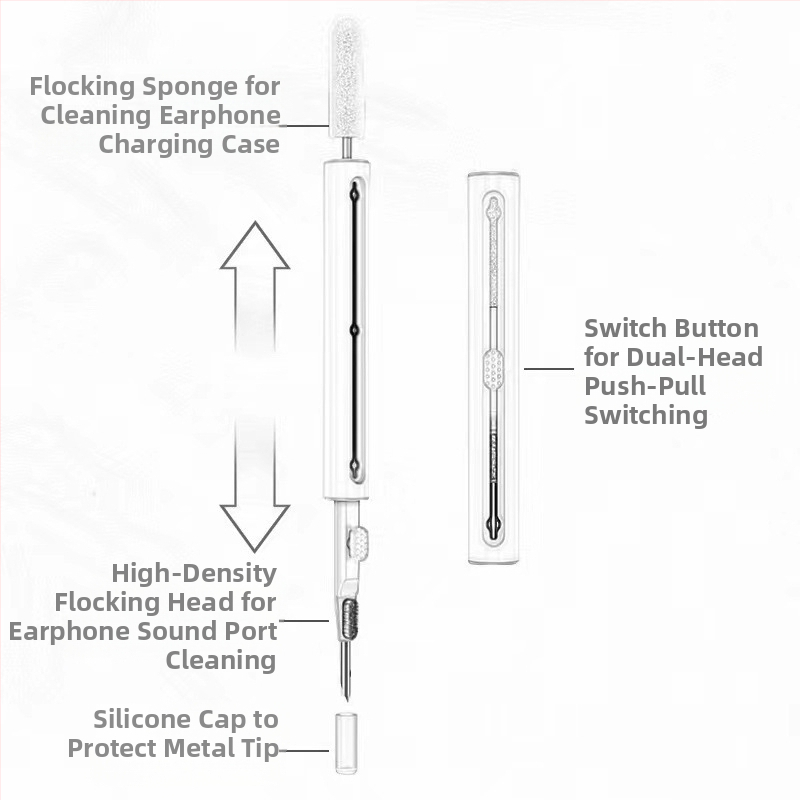 Flocking Sponge for Cleaning Earphone Charging Case

Switch Button for Dual-Head Push-Pull Switching

High-Density Flocking Head for Earphone Sound Port Cleaning

Silicone Cap to Protect Metal Tip