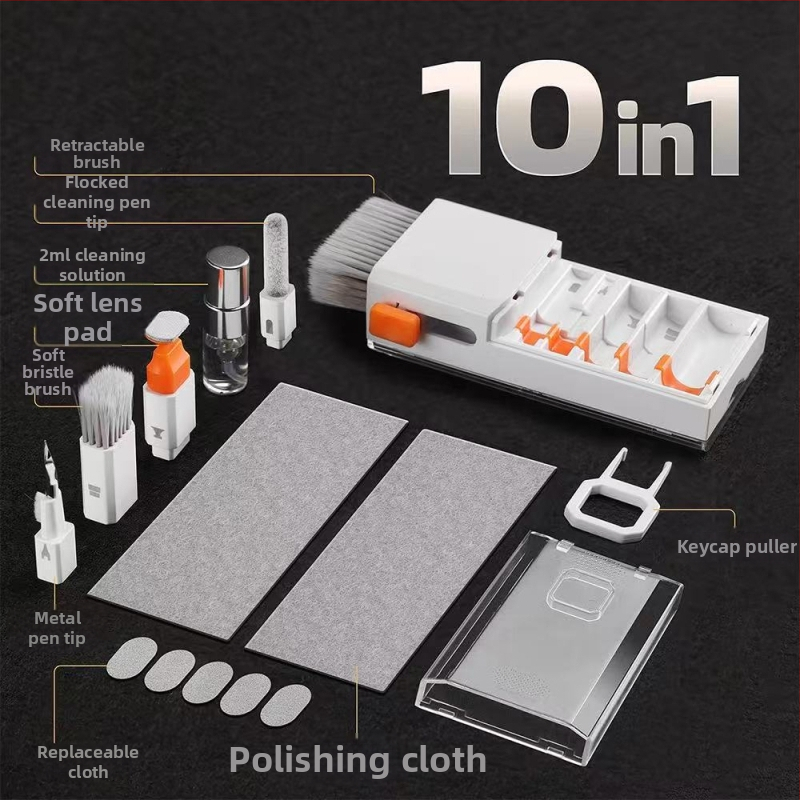 10in1

Retractable brush

Flocked cleaning pen tip

2ml cleaning solution

Soft lens pad

Soft bristle brush

Keycap puller

Metal pen tip

Replaceable cloth

Polishing cloth