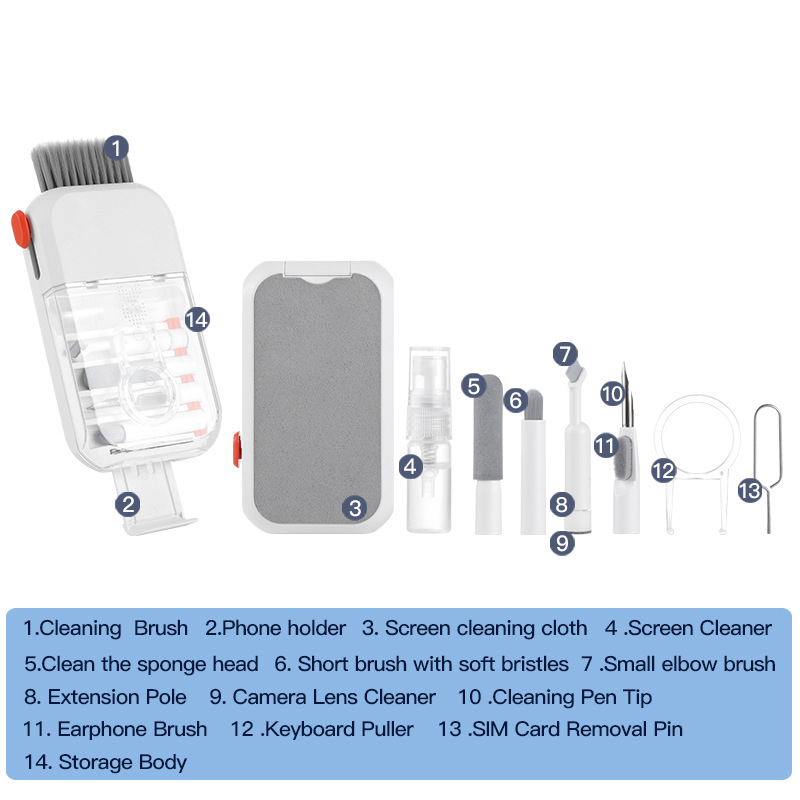 1
14
2
3
4
5
6
7
8
9
10
11
12
13

1.Cleaning Brush 2.Phone holder 3. Screen cleaning cloth 4 .Screen Cleaner 5.Clean the sponge head 6. Short brush with soft bristles 7 .Small elbow brush 8. Extension Pole 9. Camera Lens Cleaner 10 .Cleaning Pen Tip 11. Earphone Brush 12 .Keyboard Puller 13 .SIM Card Removal Pin 14. Storage Body