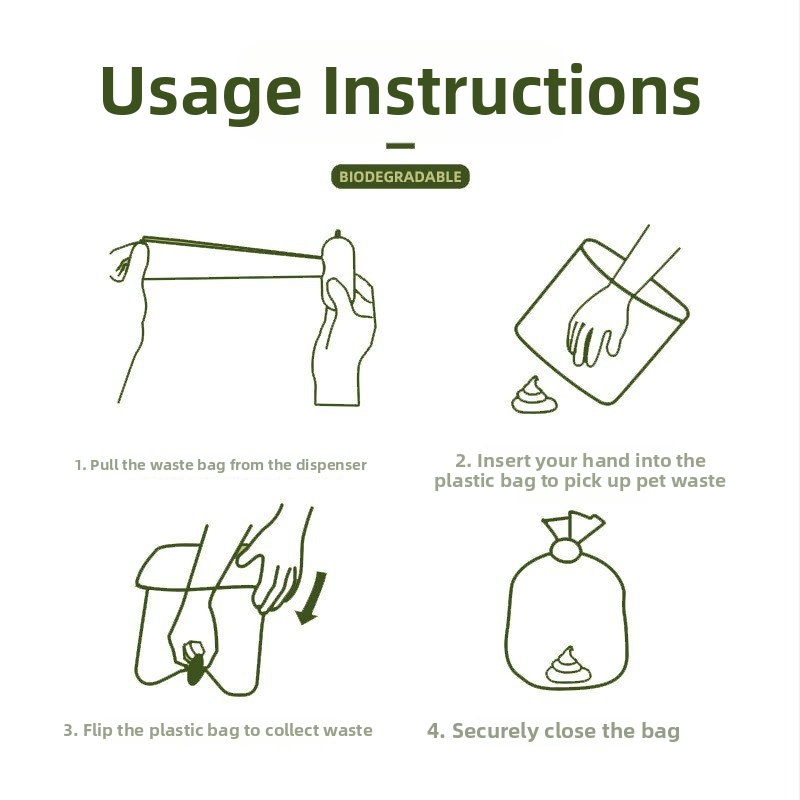 Usage Instructions

BIODEGRADABLE

1. Pull the waste bag from the dispenser

2. Insert your hand into the plastic bag to pick up pet waste

3. Flip the plastic bag to collect waste

4. Securely close the bag