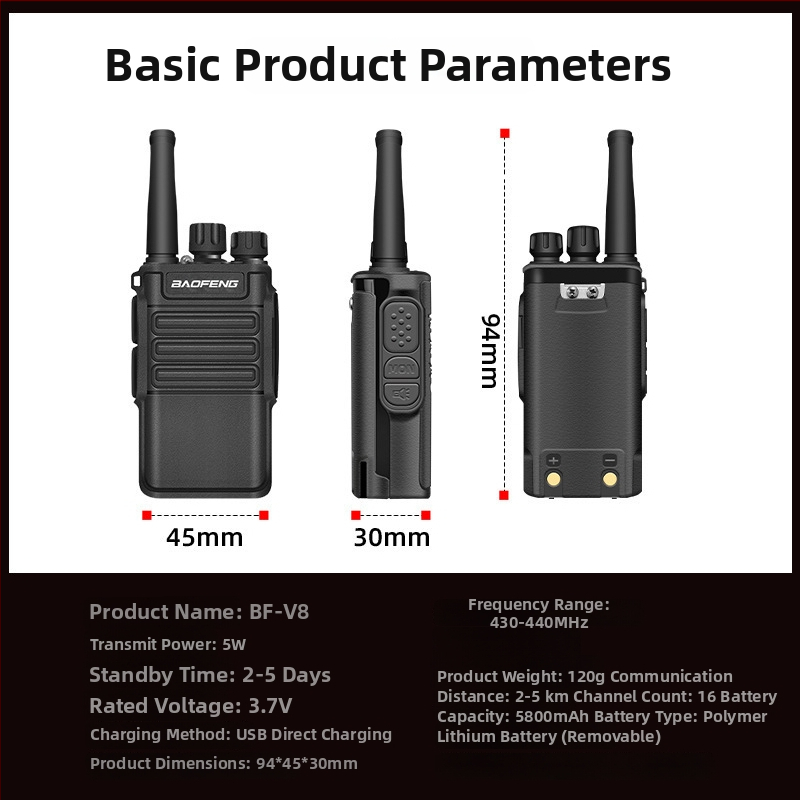 Basic Product Parameters

BAOFENG

MON

94mm

45mm

30mm

Product Name: BF-V8

Transmit Power: 5W

Standby Time: 2-5 Days

Rated Voltage: 3.7V

Charging Method: USB Direct Charging

Product Dimensions: 94*45*30mm

Frequency Range: 430-440MHz

Product Weight: 120g Communication Distance: 2-5 km Channel Count: 16 Battery Capacity: 5800mAh Battery Type: Polymer Lithium Battery (Removable)