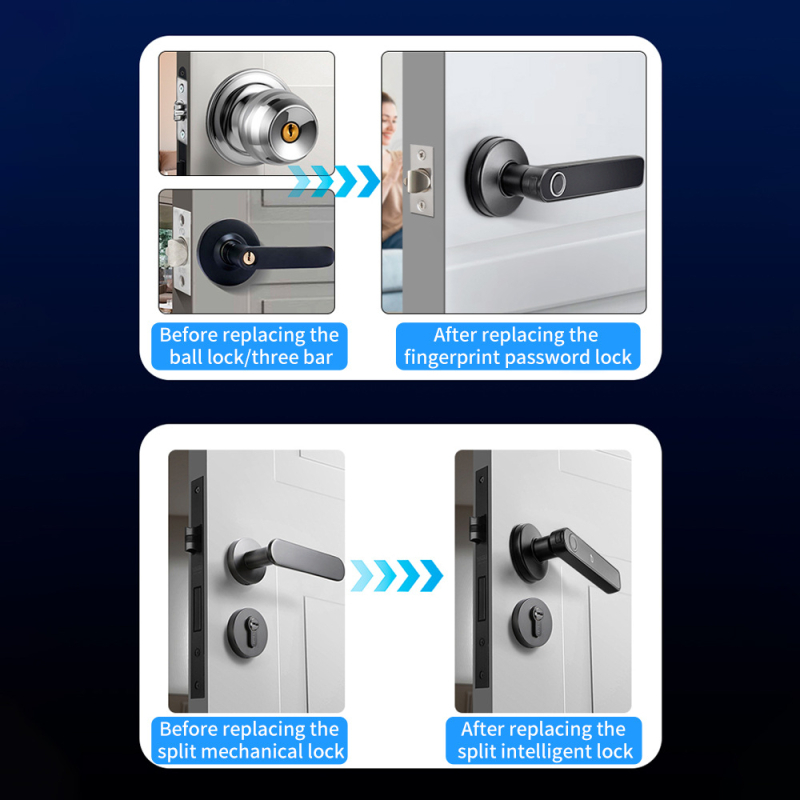 Before replacing the ball lock/three bar

After replacing the fingerprint password lock

Before replacing the split mechanical lock

After replacing the split intelligent lock