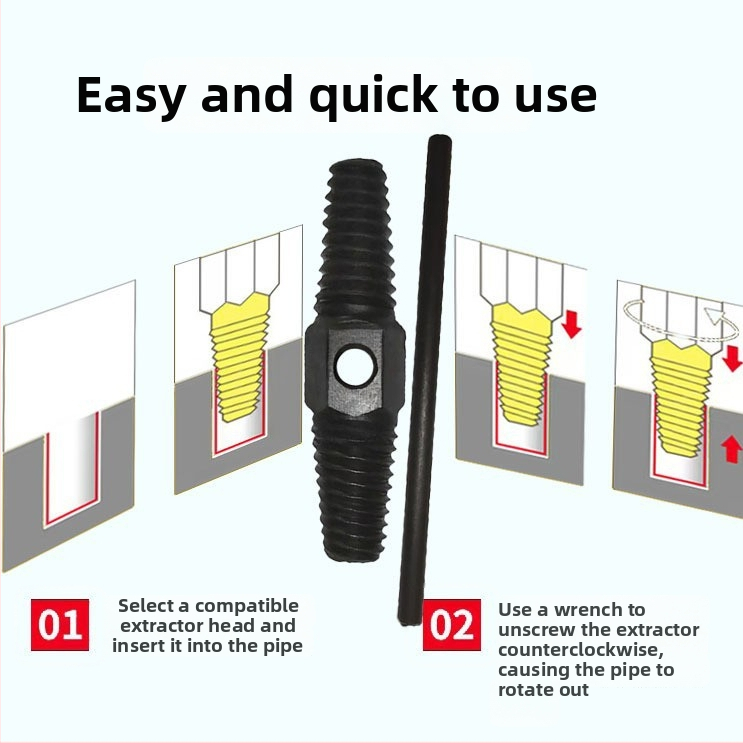 Easy and quick to use

01

Select a compatible extractor head and insert it into the pipe

02

Use a wrench to unscrew the extractor counterclockwise, causing the pipe to rotate out