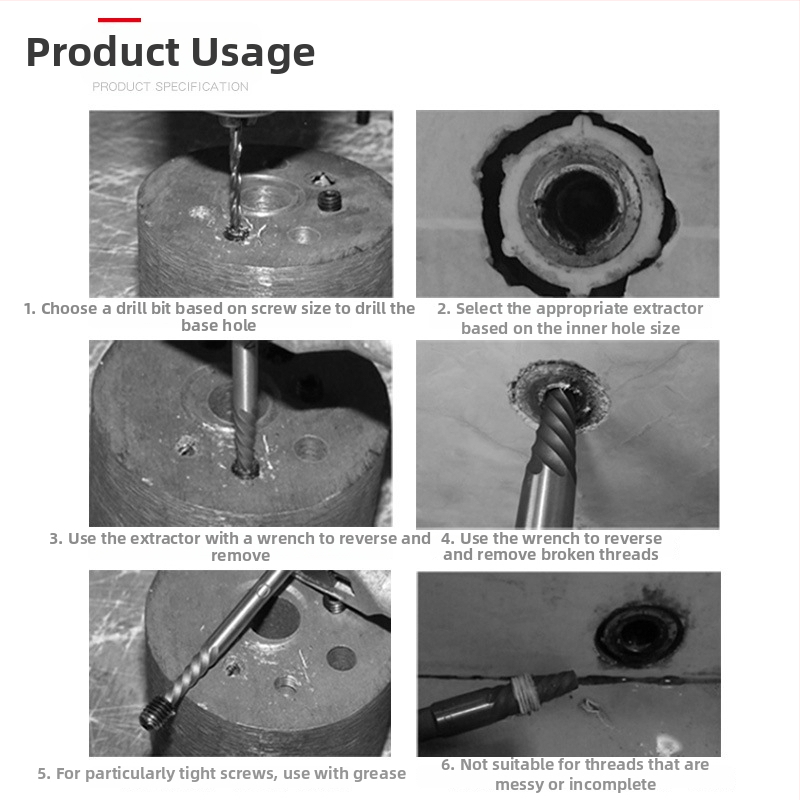 Product Usage

PRODUCT SPECIFICATION

1. Choose a drill bit based on screw size to drill the base hole

2. Select the appropriate extractor based on the inner hole size

3. Use the extractor with a wrench to reverse and remove

4. Use the wrench to reverse and remove broken threads

5. For particularly tight screws, use with grease

6. Not suitable for threads that are messy or incomplete