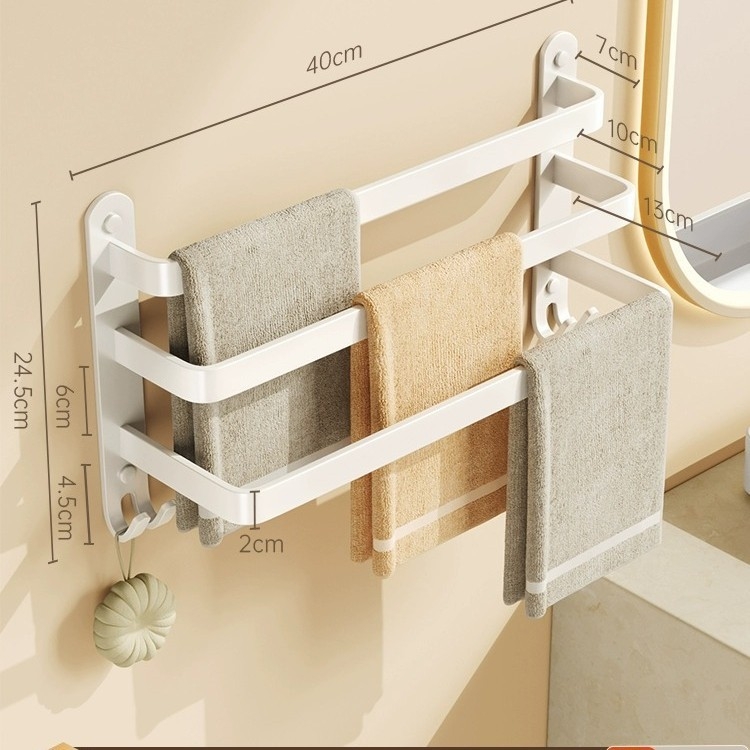 40cm
7cm
10cm
13cm
24.5cm
6cm
4.5cm
2cm