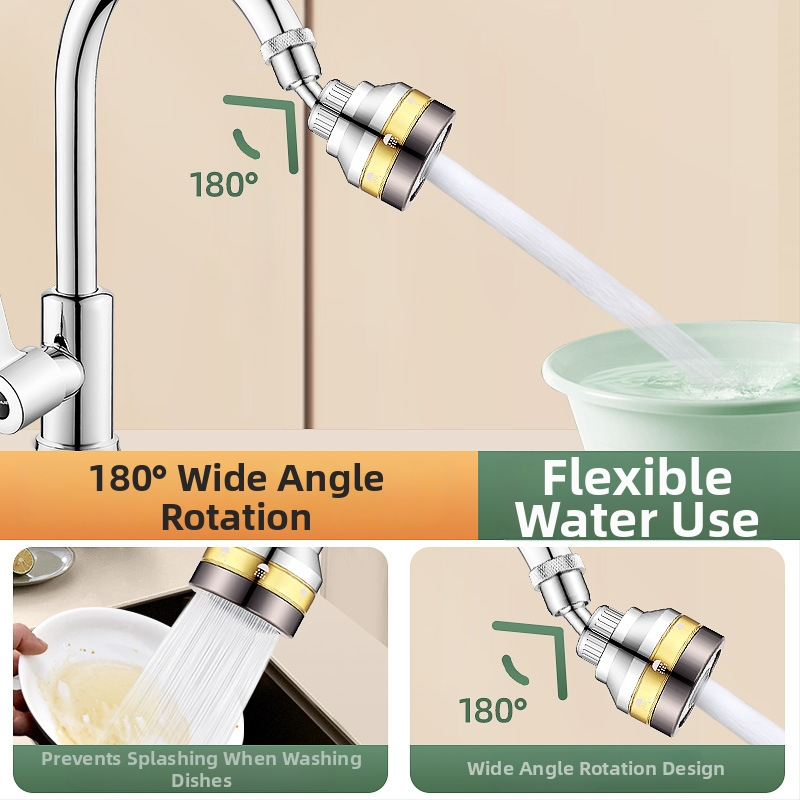 180°

180° Wide Angle Rotation

Flexible Water Use

Prevents Splashing When Washing Dishes

180°

Wide Angle Rotation Design