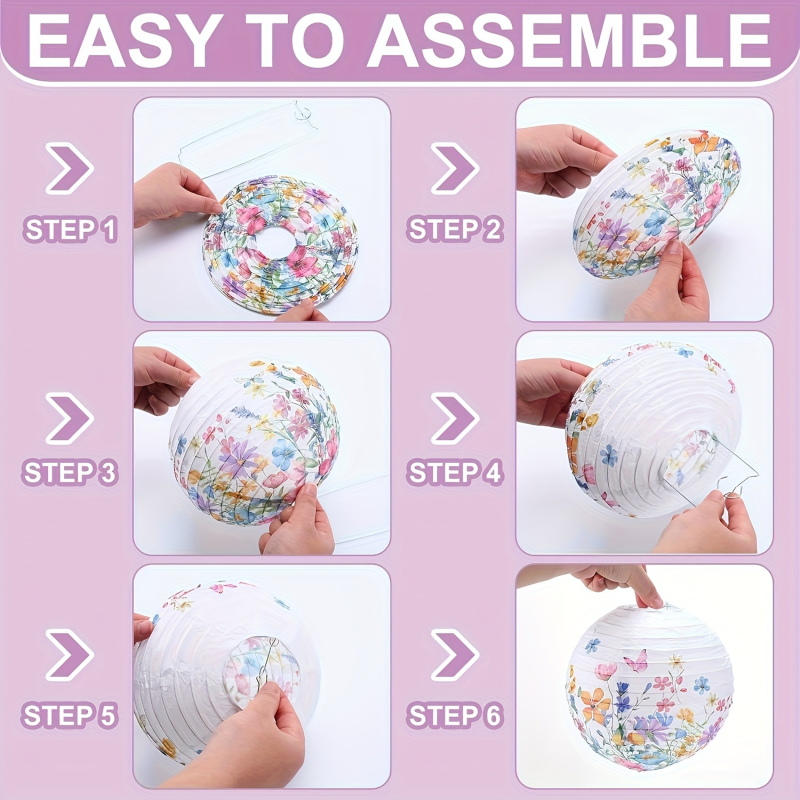 EASY TO ASSEMBLE

STEP 1

STEP 2

STEP 3

STEP 4

STEP 5

STEP 6