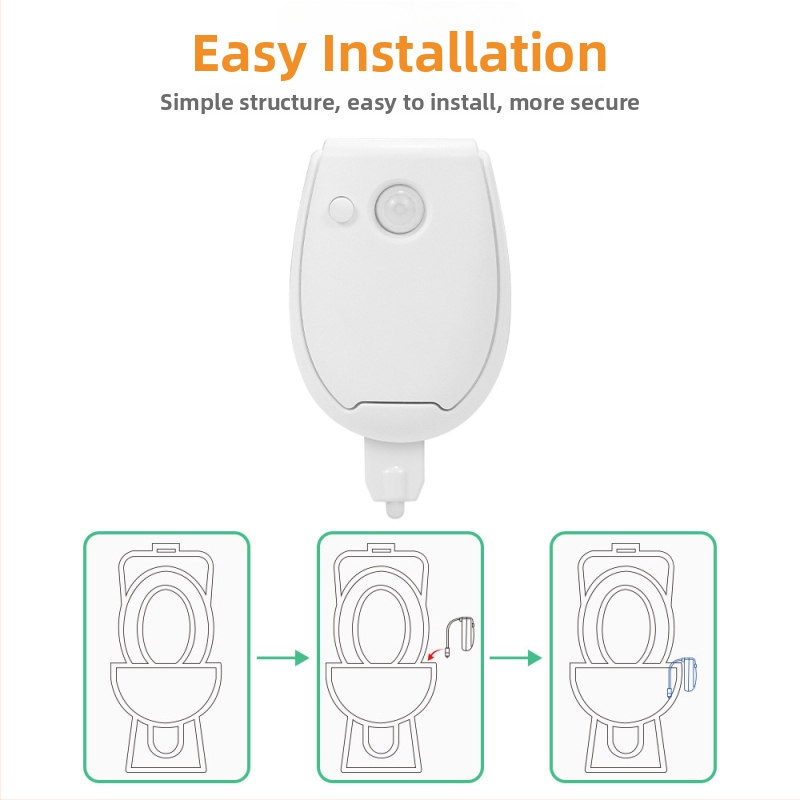 Easy Installation

Simple structure, easy to install, more secure