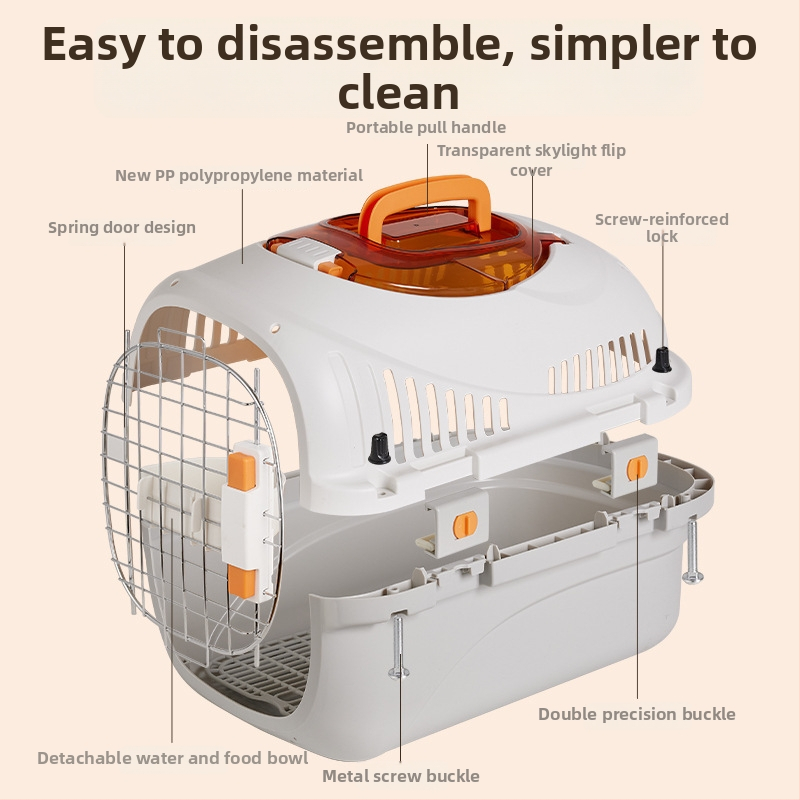 Easy to disassemble, simpler to clean

Portable pull handle

Transparent skylight flip cover

New PP polypropylene material

Spring door design

Screw-reinforced lock

Double precision buckle

Detachable water and food bowl

Metal screw buckle