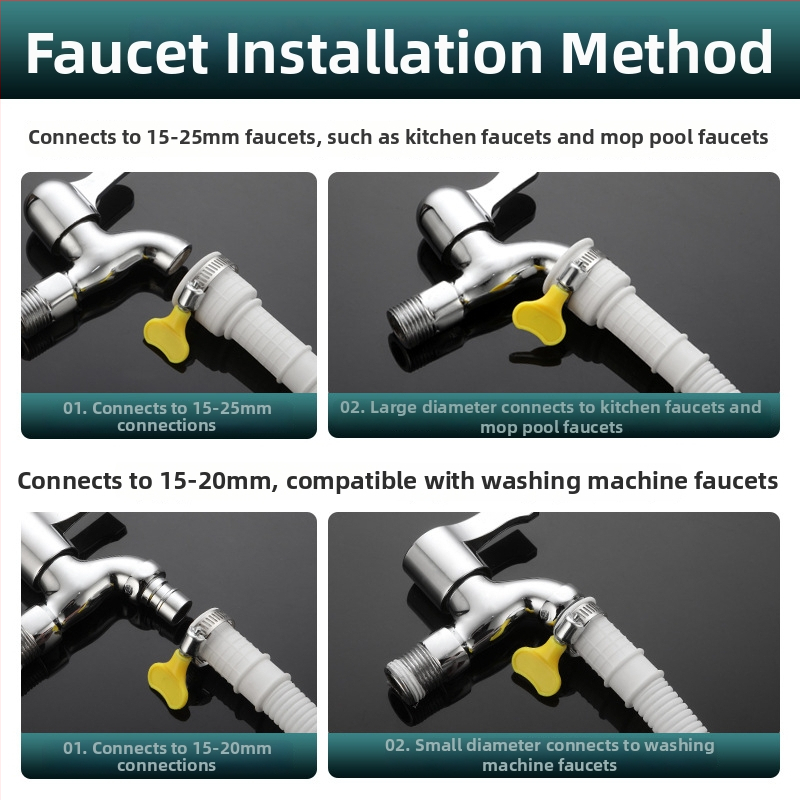 Faucet Installation Method

Connects to 15-25mm faucets, such as kitchen faucets and mop pool faucets

01. Connects to 15-25mm connections

02. Large diameter connects to kitchen faucets and mop pool faucets

Connects to 15-20mm, compatible with washing machine faucets

01. Connects to 15-20mm connections

02. Small diameter connects to washing machine faucets