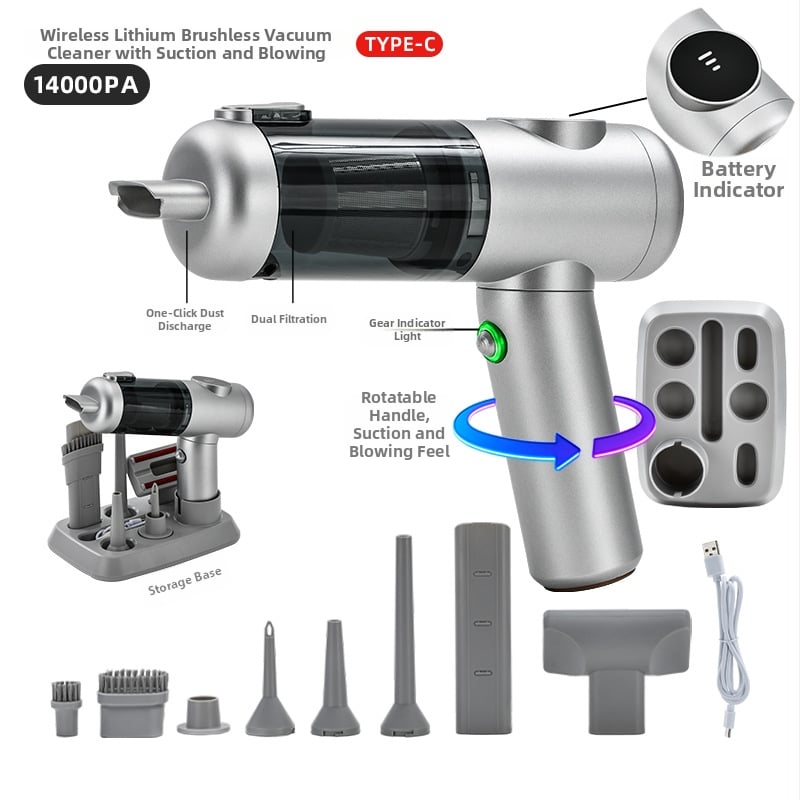 Wireless Lithium Brushless Vacuum Cleaner with Suction and Blowing

TYPE-C

14000PA

Battery Indicator

One-Click Dust Discharge

Dual Filtration

Gear Indicator Light

Rotatable Handle, Suction and Blowing Feel

Storage Base