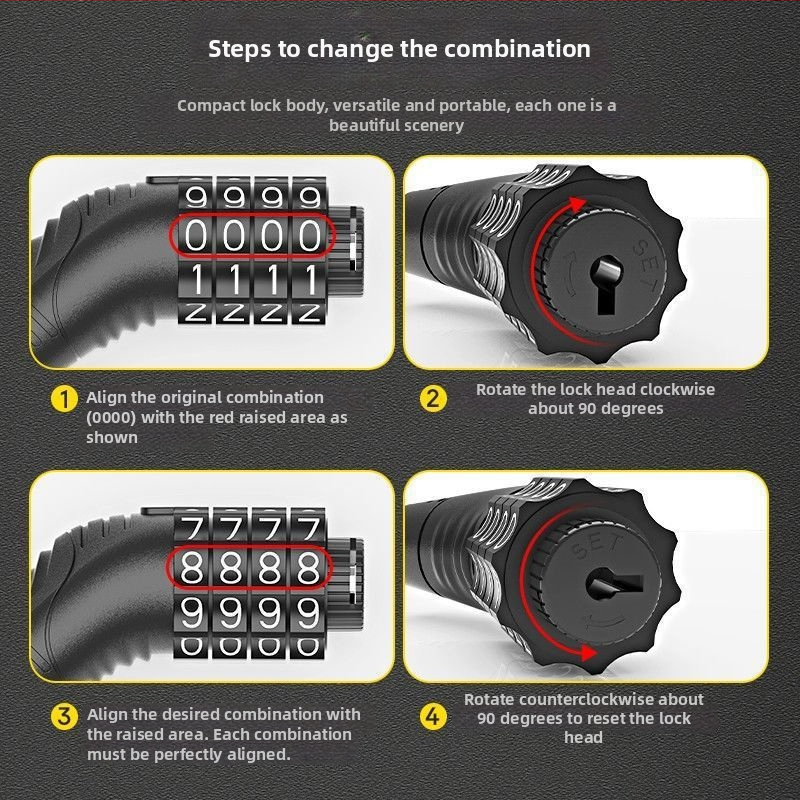 Steps to change the combination

Compact lock body, versatile and portable, each one is a beautiful scenery

9999
0000
1111
2222

SET

1 Align the original combination (0000) with the red raised area as shown

2 Rotate the lock head clockwise about 90 degrees

7777
8888
9999
0000

SET

3 Align the desired combination with the raised area. Each combination must be perfectly aligned.

4 Rotate counterclockwise about 90 degrees to reset the lock head