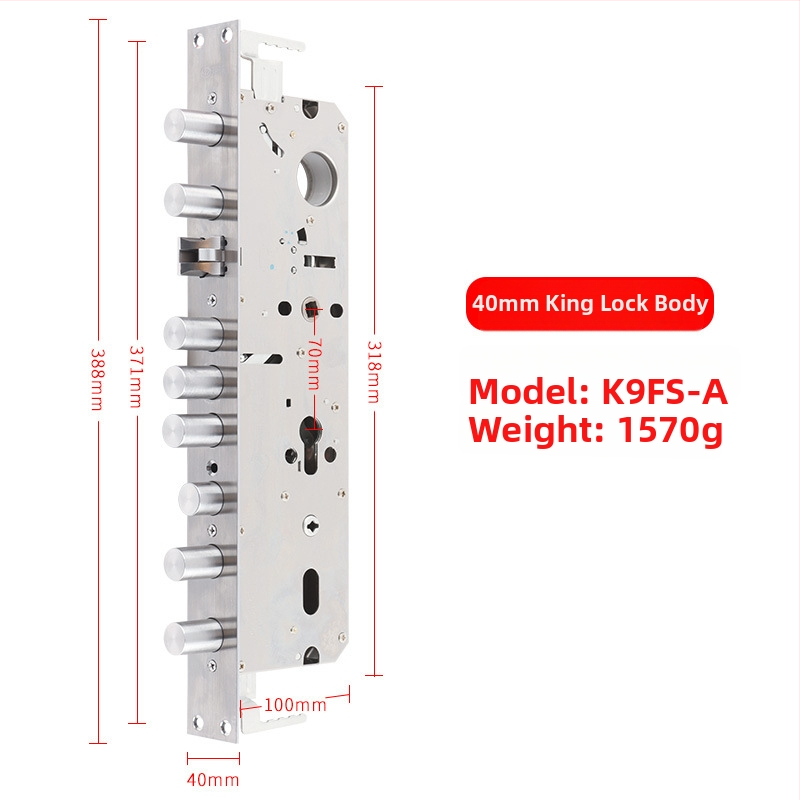 388mm
371mm
70mm
318mm
100mm
40mm

40mm King Lock Body

Model: K9FS-A
Weight: 1570g