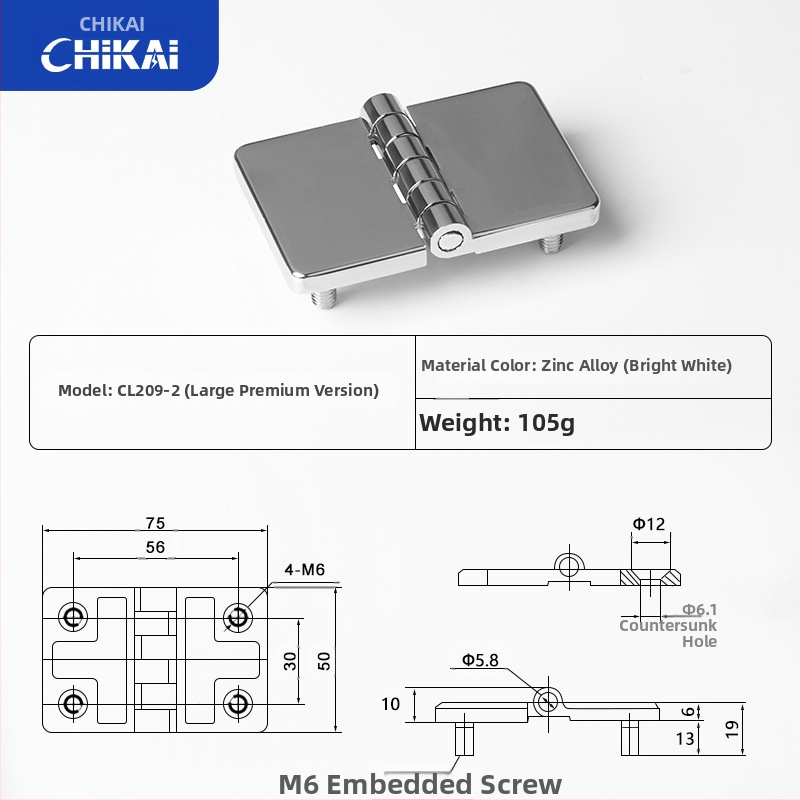 CHIKAI
CHiKAi

| Model: CL209-2 (Large Premium Version) | Material Color: Zinc Alloy (Bright White) |
|---|---|
| | Weight: 105g |

75
56
4-M6
30
50

Φ12
Φ6.1
Countersunk Hole

Φ5.8
10
6
13
19

M6 Embedded Screw