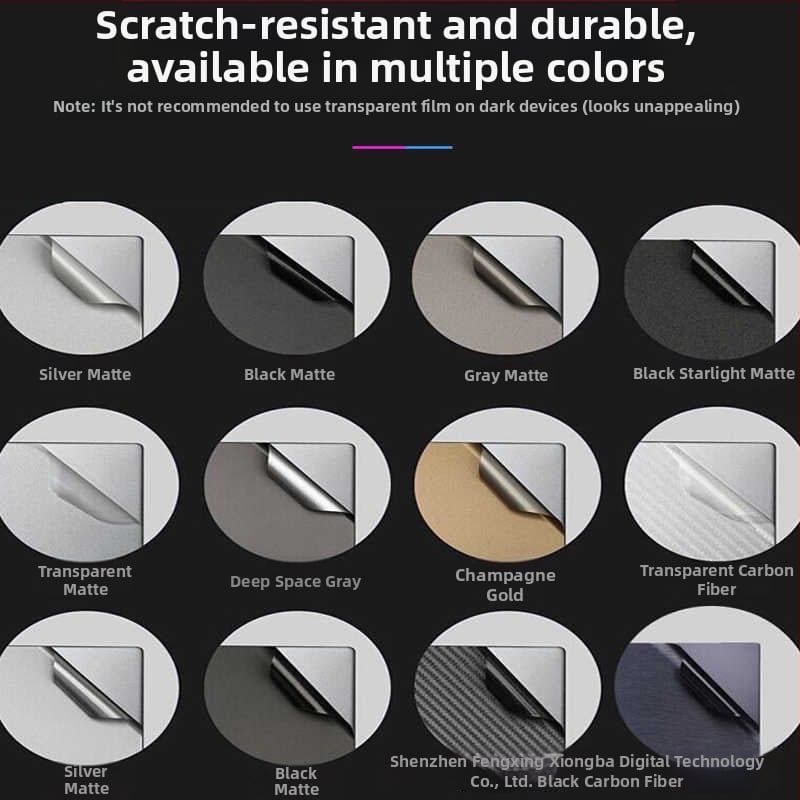 Scratch-resistant and durable, available in multiple colors

Note: It's not recommended to use transparent film on dark devices (looks unappealing)

Silver Matte

Black Matte

Gray Matte

Black Starlight Matte

Transparent Matte

Deep Space Gray

Champagne Gold

Transparent Carbon Fiber

Silver Matte

Black Matte

Shenzhen Fengxing Xiongba Digital Technology Co., Ltd. Black Carbon Fiber