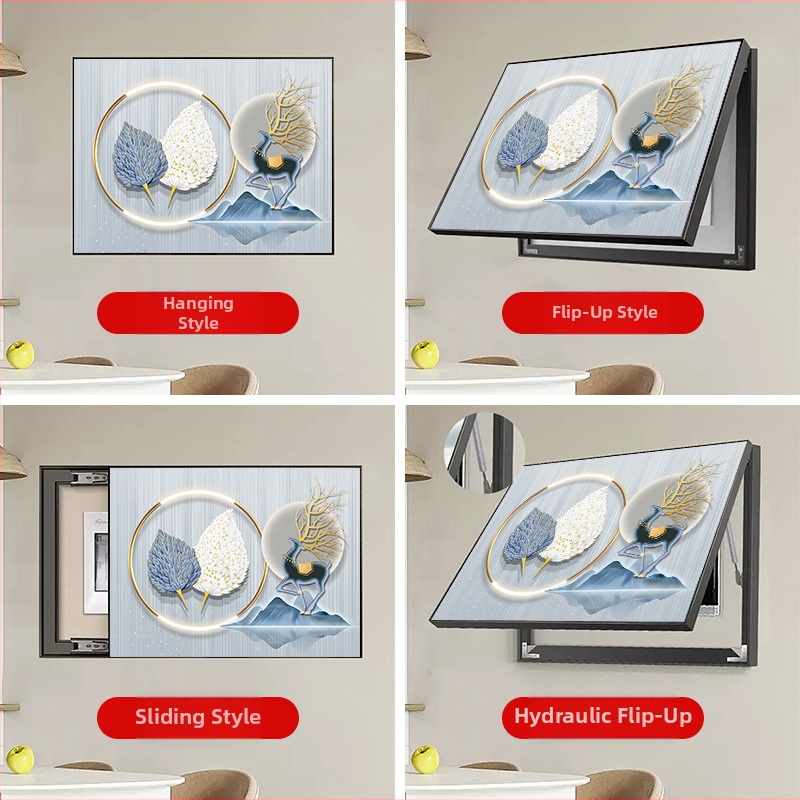 Hanging Style

Flip-Up Style

Sliding Style

Hydraulic Flip-Up