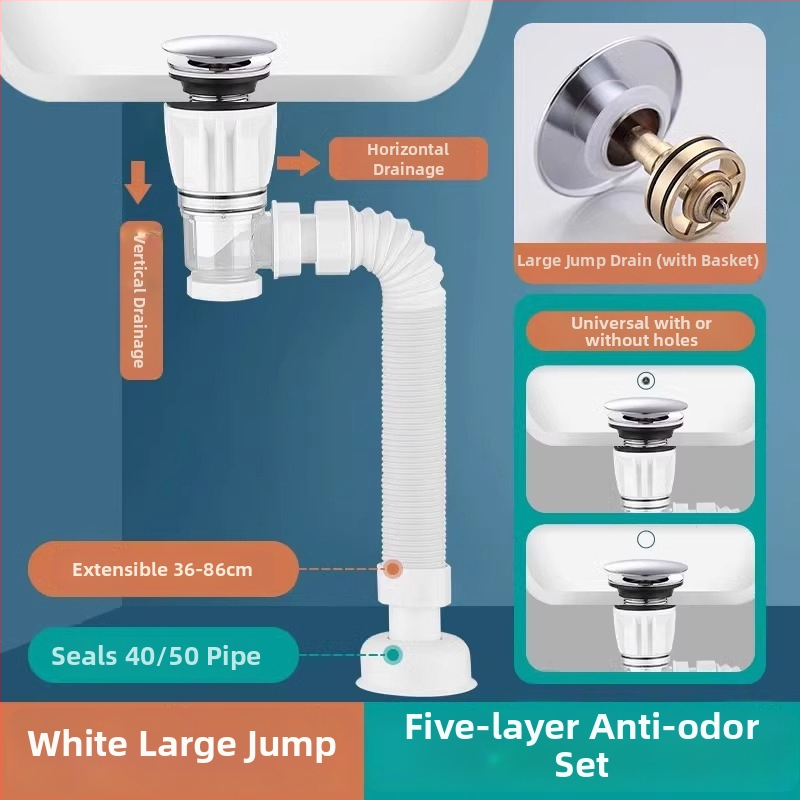 Horizontal Drainage

Vertical Drainage

Large Jump Drain (with Basket)

Universal with or without holes

Extensible 36-86cm

Seals 40/50 Pipe

White Large Jump

Five-layer Anti-odor Set