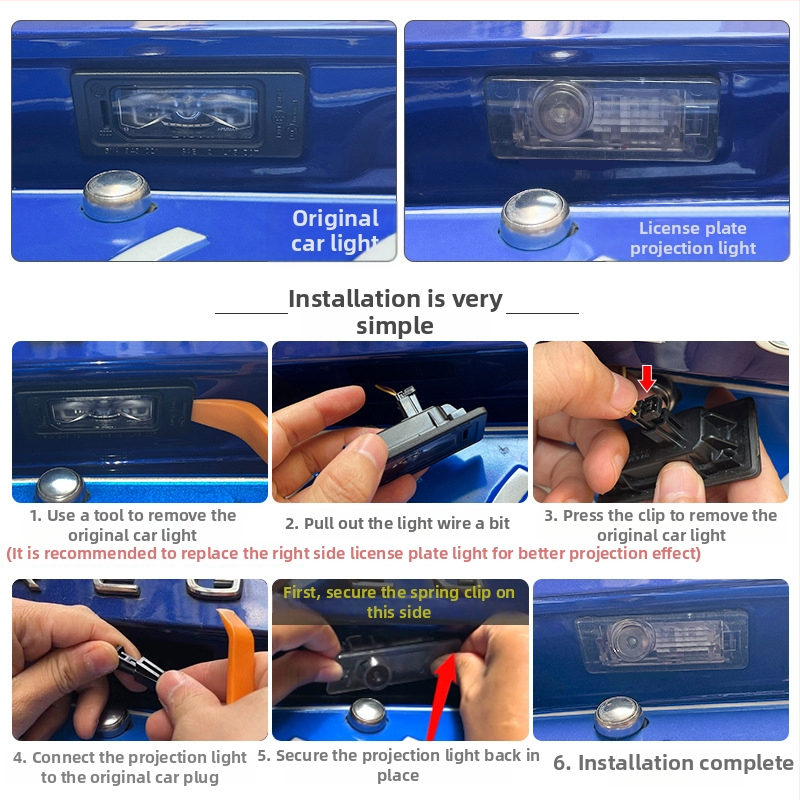 Original car light

License plate projection light

Installation is very simple

1. Use a tool to remove the original car light

2. Pull out the light wire a bit

3. Press the clip to remove the original car light

(It is recommended to replace the right side license plate light for better projection effect)

First, secure the spring clip on this side

4. Connect the projection light to the original car plug

5. Secure the projection light back in place

6. Installation complete