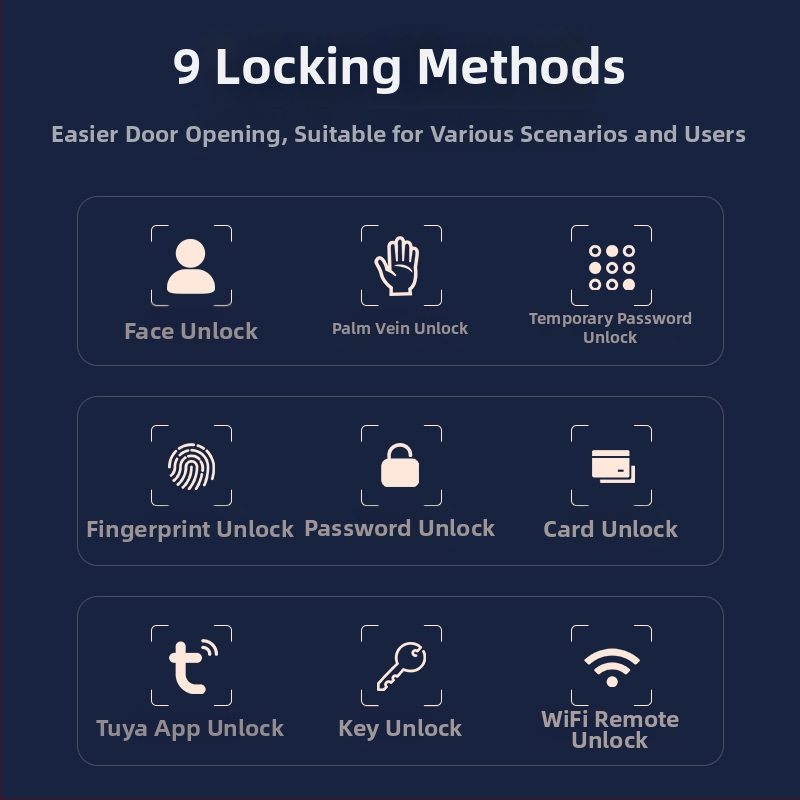 9 Locking Methods

Easier Door Opening, Suitable for Various Scenarios and Users

Face Unlock

Palm Vein Unlock

Temporary Password Unlock

Fingerprint Unlock

Password Unlock

Card Unlock

Tuya App Unlock

Key Unlock

WiFi Remote Unlock