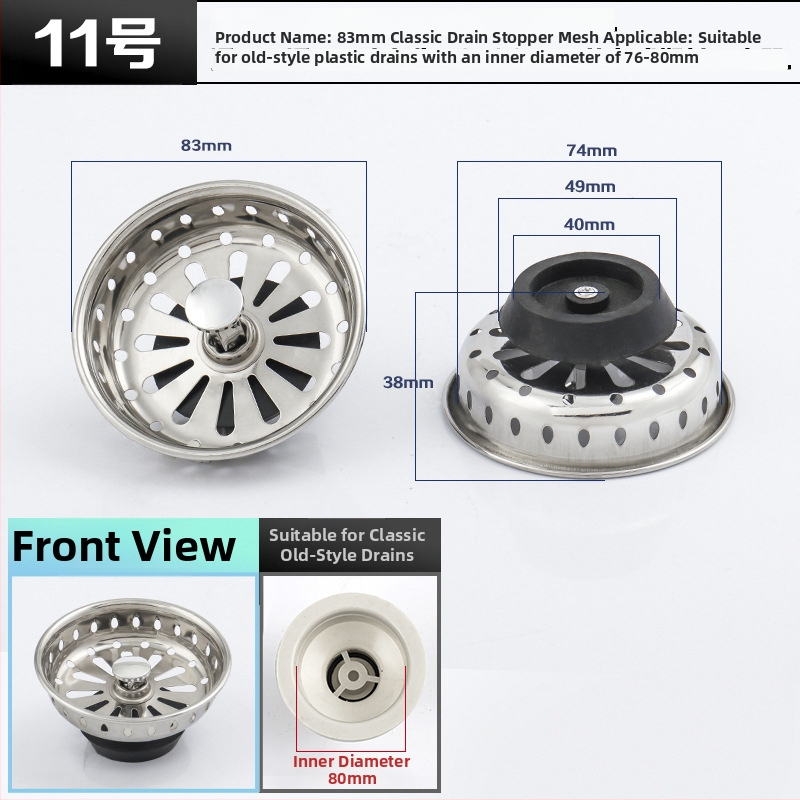 11号

Product Name: 83mm Classic Drain Stopper Mesh Applicable: Suitable for old-style plastic drains with an inner diameter of 76-80mm

83mm

74mm

49mm

40mm

38mm

Front View

Suitable for Classic Old-Style Drains

Inner Diameter 80mm