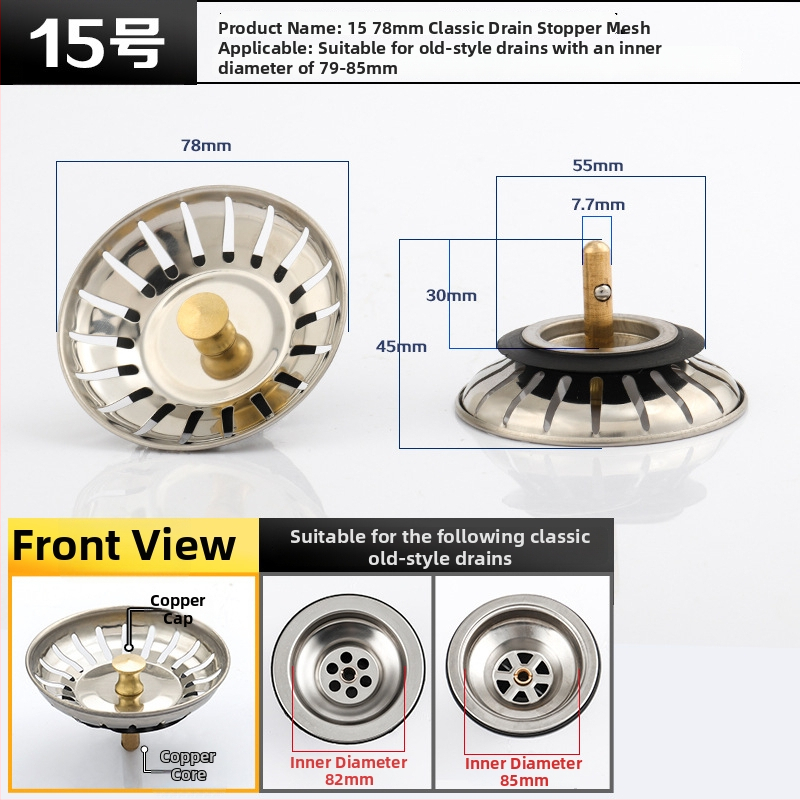 15号

Product Name: 15 78mm Classic Drain Stopper Mesh
Applicable: Suitable for old-style drains with an inner diameter of 79-85mm

78mm

55mm

7.7mm

30mm

45mm

Front View

Suitable for the following classic old-style drains

Copper Cap

Copper Core

Inner Diameter 82mm

Inner Diameter 85mm