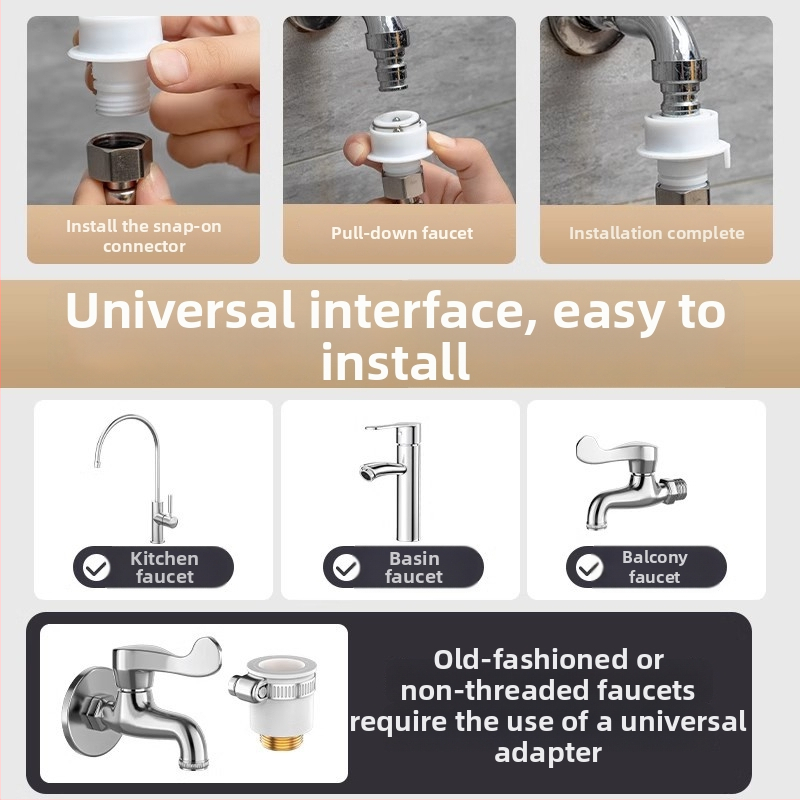 Install the snap-on connector

Pull-down faucet

Installation complete

Universal interface, easy to install

Kitchen faucet

Basin faucet

Balcony faucet

Old-fashioned or non-threaded faucets require the use of a universal adapter