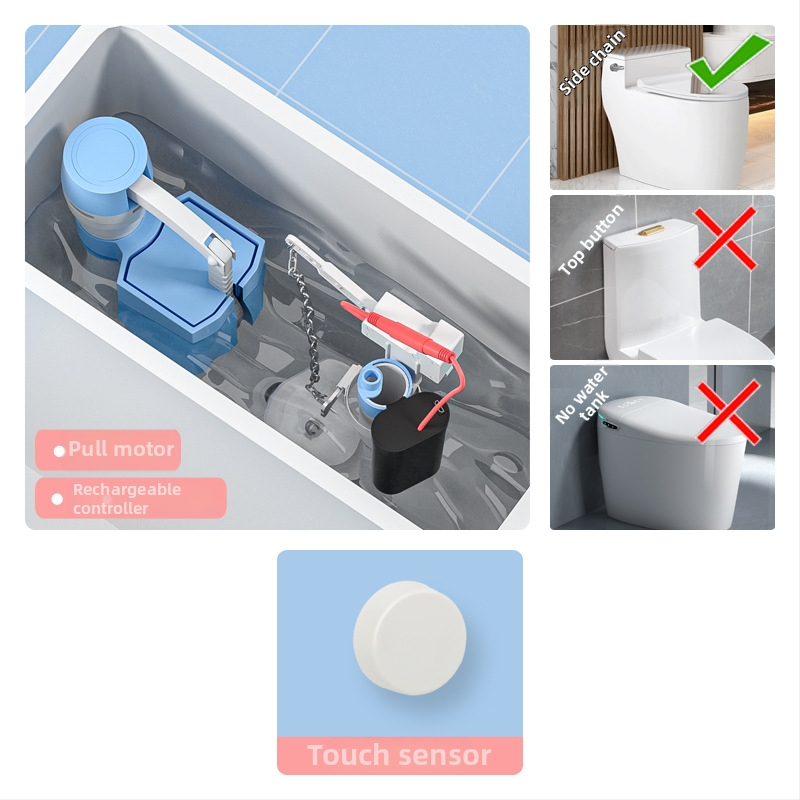 Pull motor

Rechargeable controller

Side chain

Top button

No water tank

Touch sensor