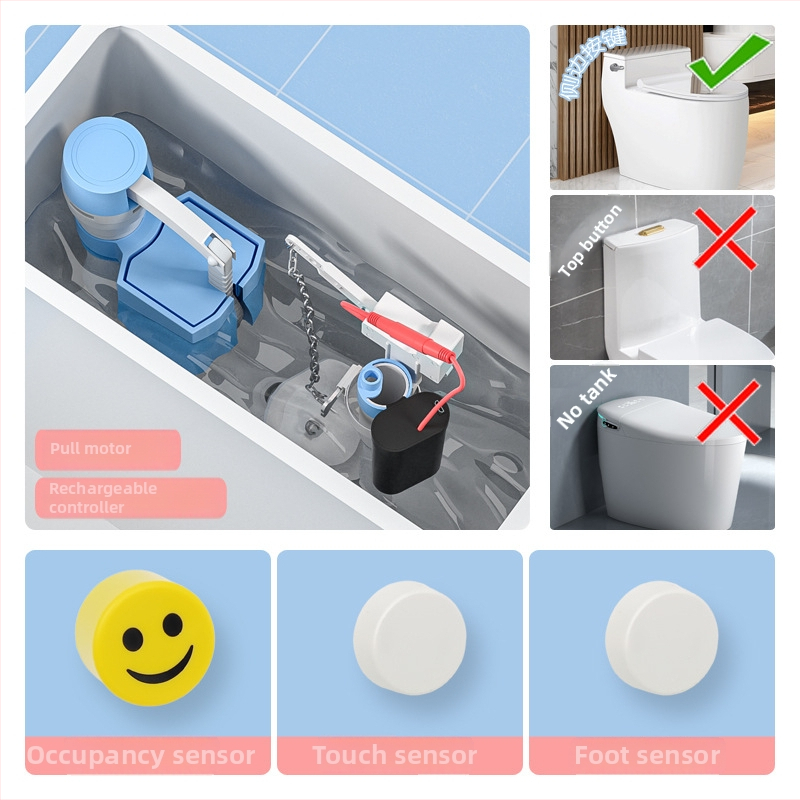 Pull motor

Rechargeable controller

侧边按键

Top button

No tank

Occupancy sensor

Touch sensor

Foot sensor