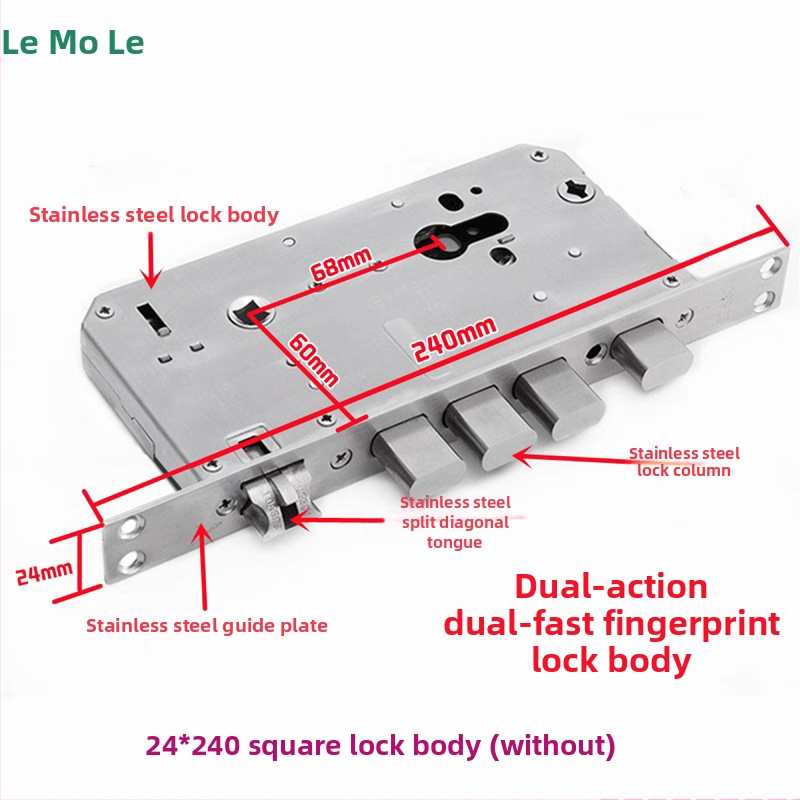 Le Mo Le

Stainless steel lock body

68mm

60mm

240mm

Stainless steel lock column

Stainless steel split diagonal tongue

24mm

Stainless steel guide plate

Dual-action dual-fast fingerprint lock body

24*240 square lock body (without)