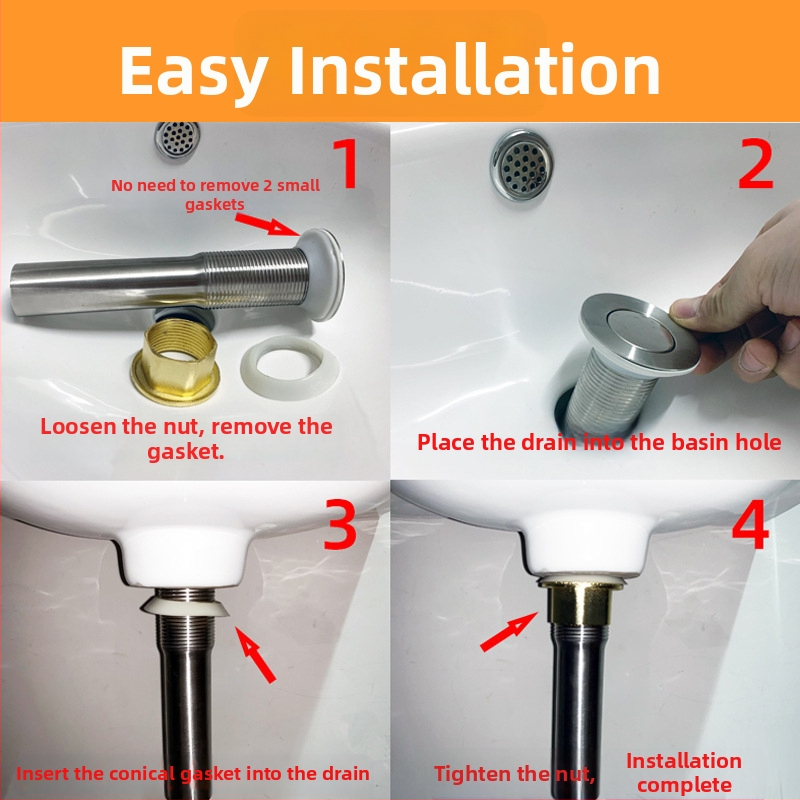 Easy Installation

1

No need to remove 2 small gaskets

Loosen the nut, remove the gasket.

2

Place the drain into the basin hole

3

Insert the conical gasket into the drain

4

Tighten the nut,

Installation complete