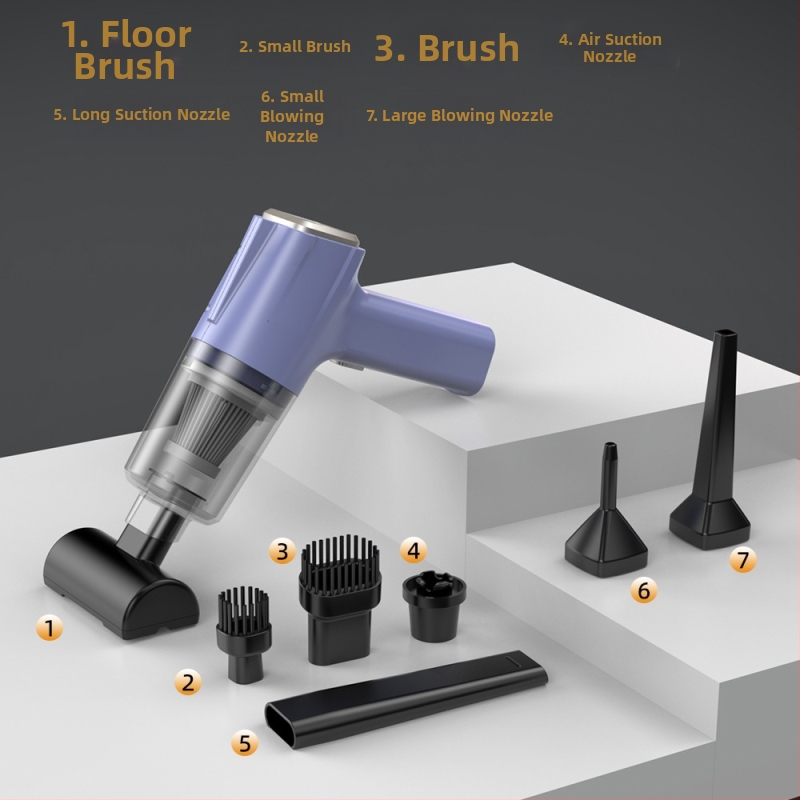 1. Floor Brush

2. Small Brush

3. Brush

4. Air Suction Nozzle

5. Long Suction Nozzle

6. Small Blowing Nozzle

7. Large Blowing Nozzle

3

4

1

2

5

6

7