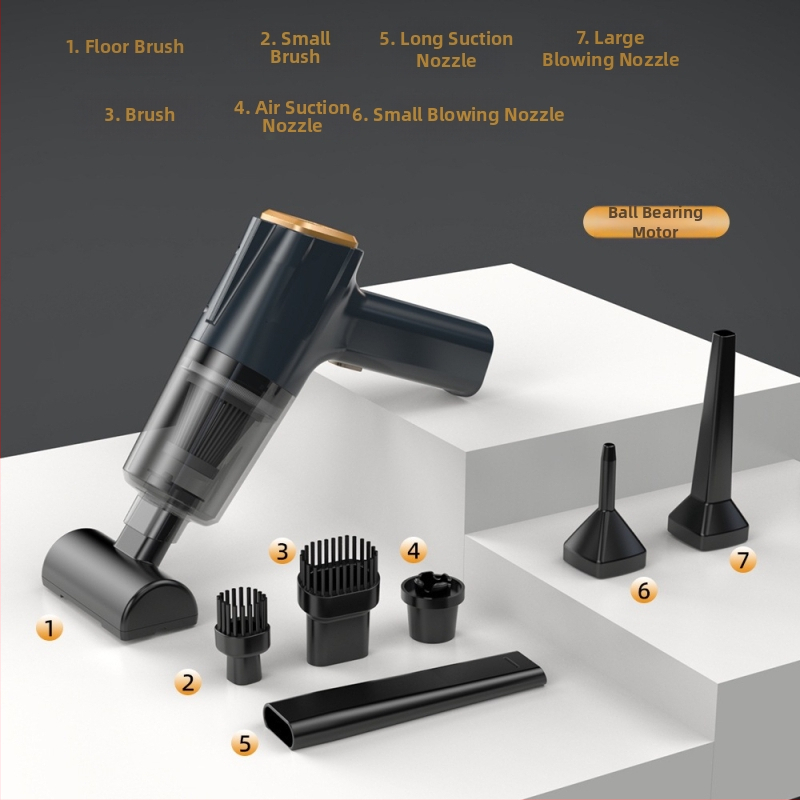 1. Floor Brush

2. Small Brush

5. Long Suction Nozzle

7. Large Blowing Nozzle

3. Brush

4. Air Suction Nozzle

6. Small Blowing Nozzle

Ball Bearing Motor

3

4

1

2

5

6

7