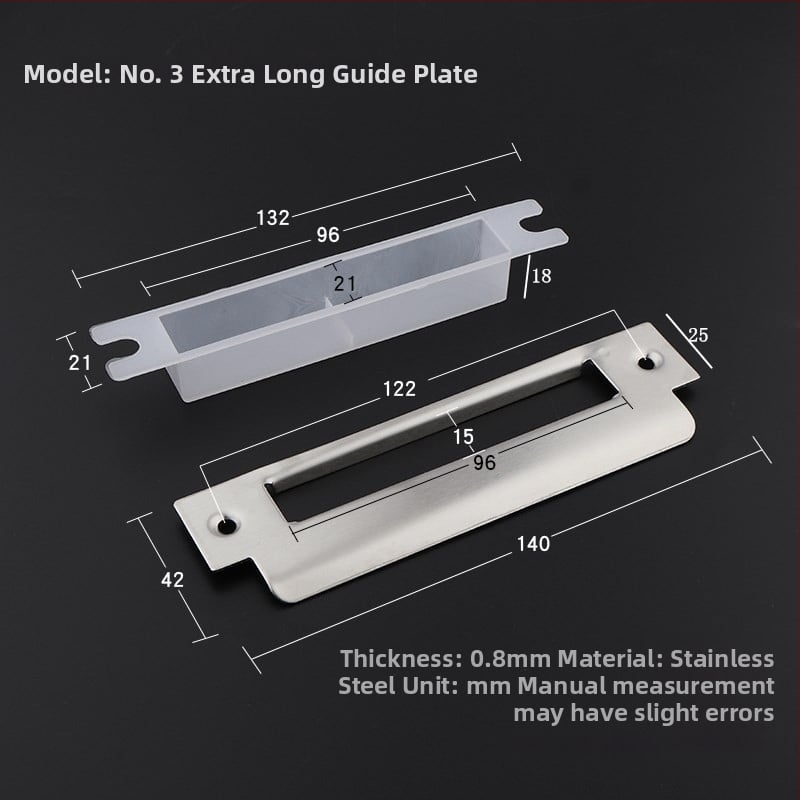 Model: No. 3 Extra Long Guide Plate

132
96
21
18
21

25
122
15
96
140
42

Thickness: 0.8mm Material: Stainless Steel Unit: mm Manual measurement may have slight errors