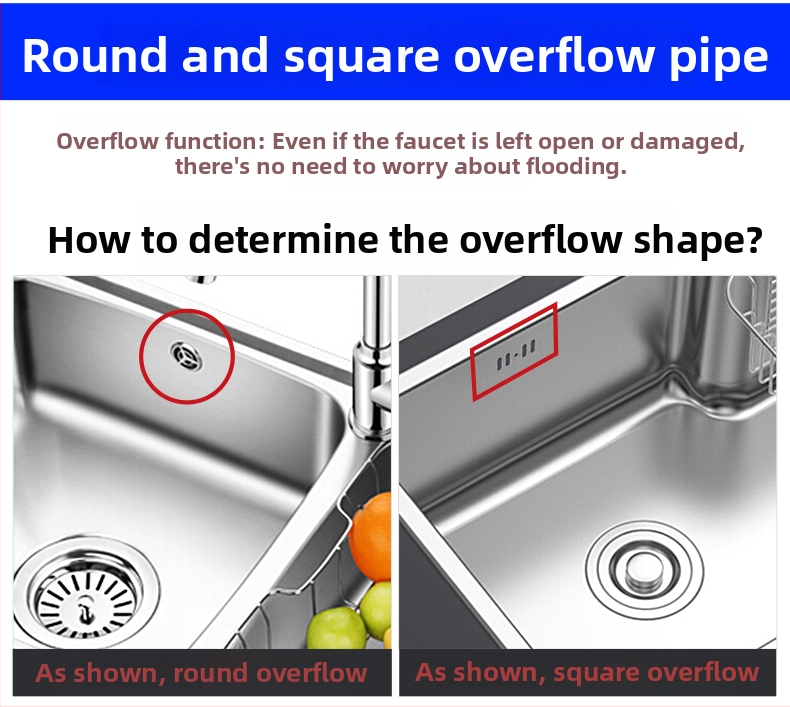 Round and square overflow pipe

Overflow function: Even if the faucet is left open or damaged, there's no need to worry about flooding.

How to determine the overflow shape?

As shown, round overflow

As shown, square overflow