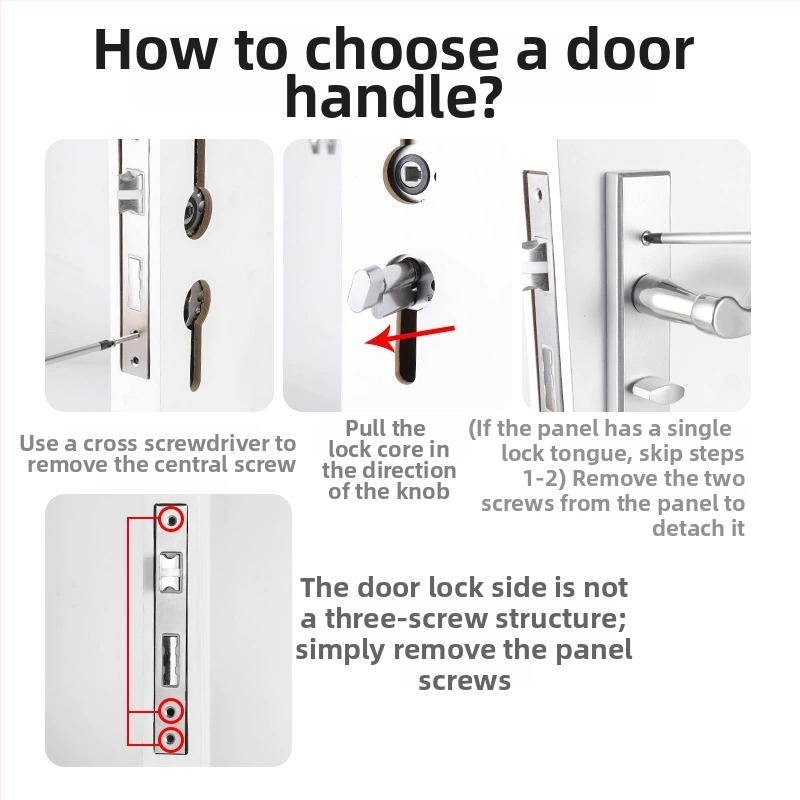 How to choose a door handle?

Use a cross screwdriver to remove the central screw

Pull the lock core in the direction of the knob

(If the panel has a single lock tongue, skip steps 1-2) Remove the two screws from the panel to detach it

The door lock side is not a three-screw structure; simply remove the panel screws