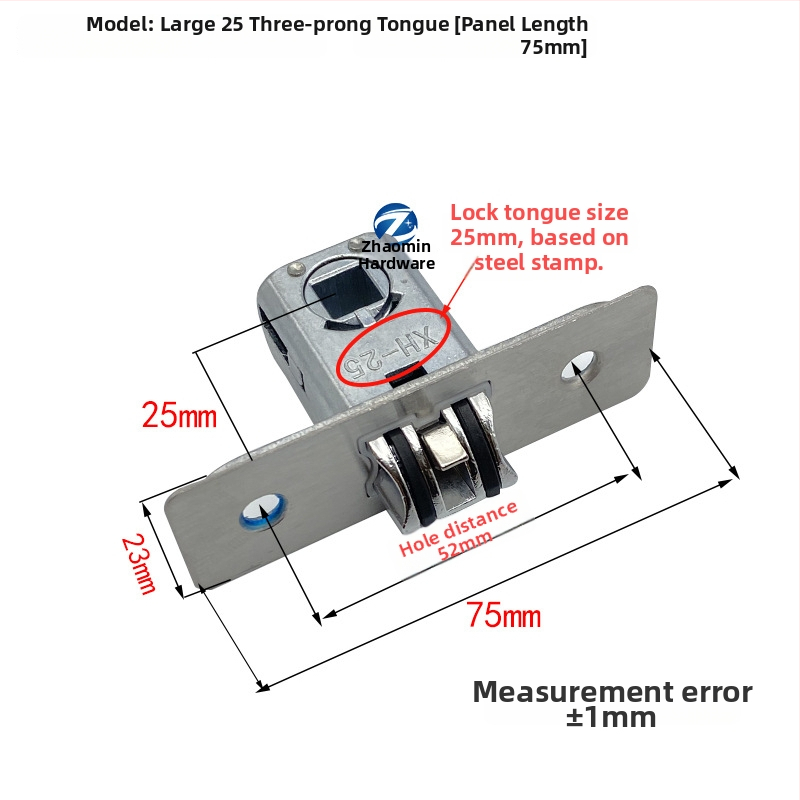 Model: Large 25 Three-prong Tongue [Panel Length 75mm]

Zhaomin Hardware

Lock tongue size 25mm, based on steel stamp.

XH-25

25mm

23mm

Hole distance 52mm

75mm

Measurement error ±1mm