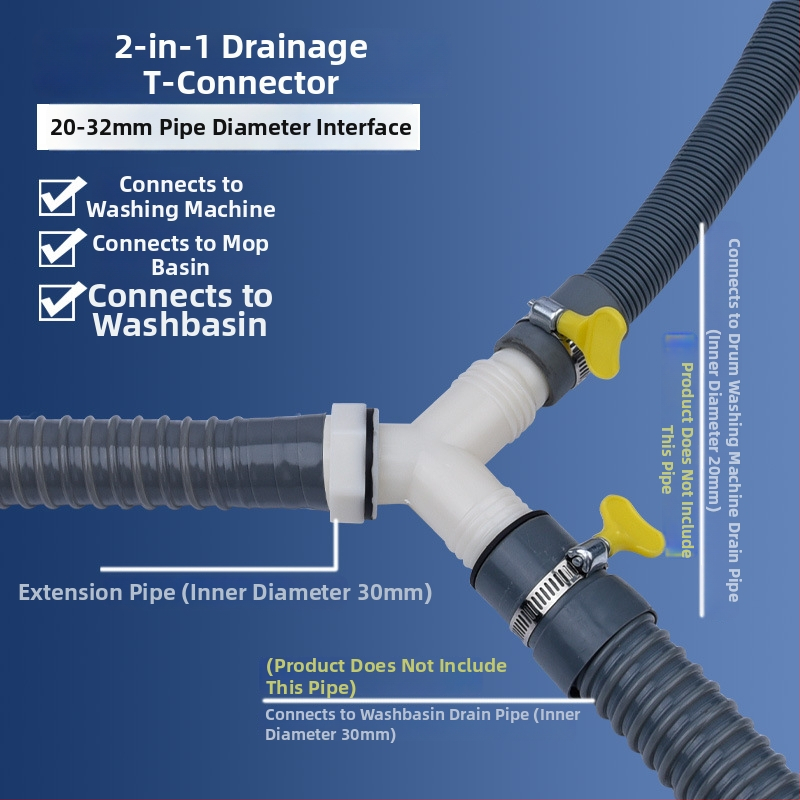 2-in-1 Drainage T-Connector

20-32mm Pipe Diameter Interface

Connects to Washing Machine

Connects to Mop Basin

Connects to Washbasin

Connects to Drum Washing Machine Drain Pipe (Inner Diameter 20mm)

Product Does Not Include This Pipe

Extension Pipe (Inner Diameter 30mm)

(Product Does Not Include This Pipe)

Connects to Washbasin Drain Pipe (Inner Diameter 30mm)