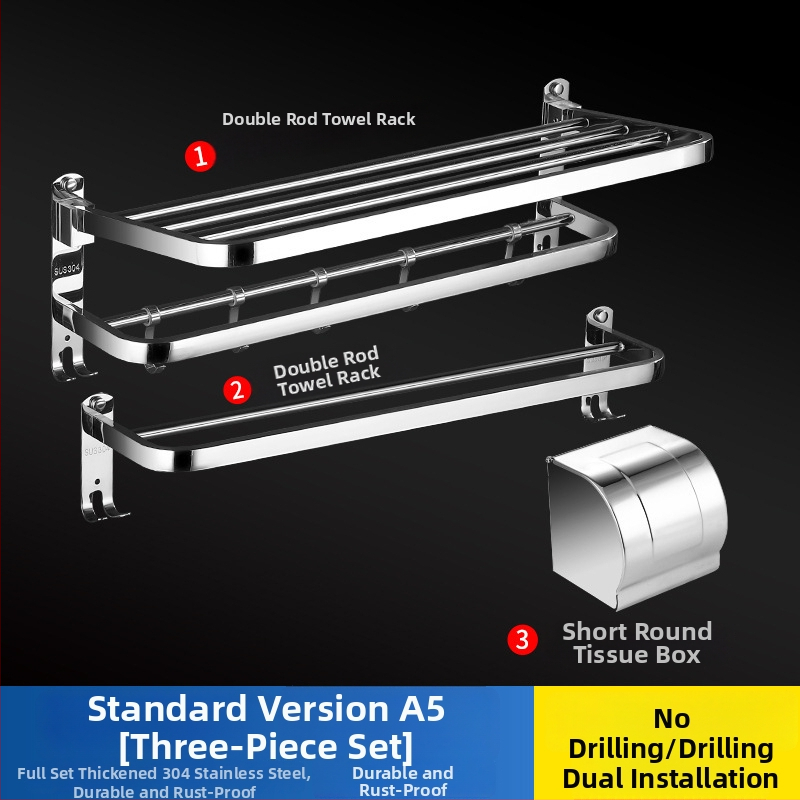 Double Rod Towel Rack

1

SUS304

Double Rod Towel Rack

2

SUS304

3

Short Round Tissue Box

Standard Version A5 [Three-Piece Set]

Full Set Thickened 304 Stainless Steel, Durable and Rust-Proof

Durable and Rust-Proof

No Drilling/Drilling Dual Installation